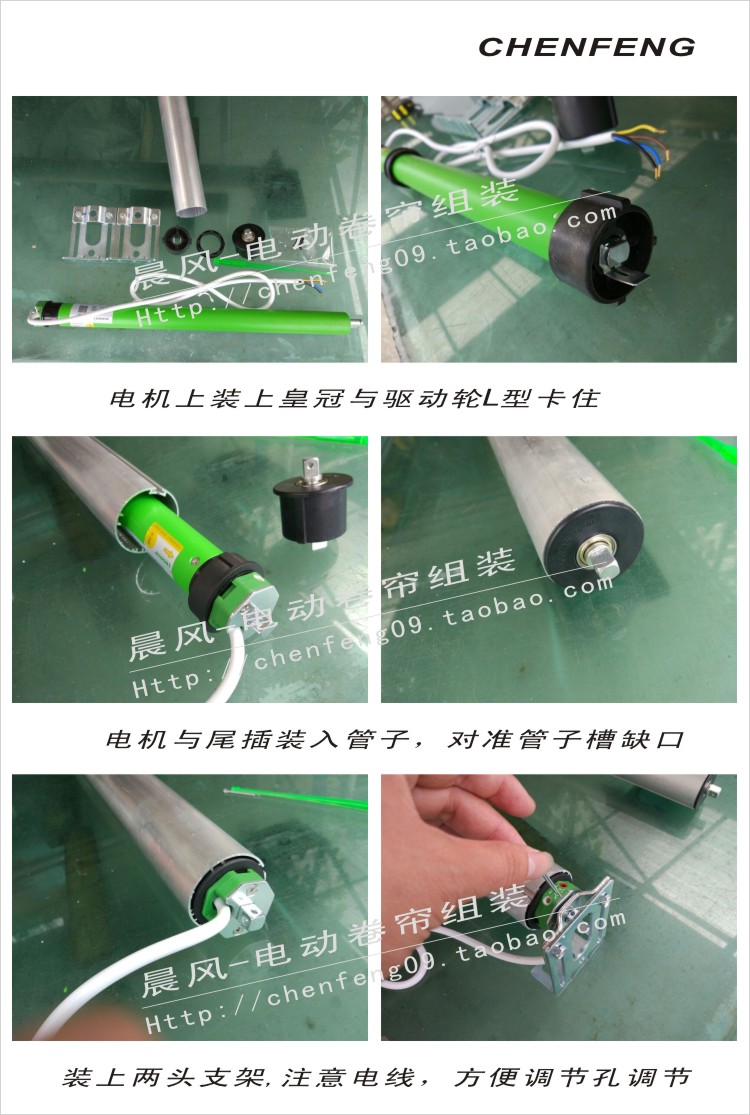 CHENFENG

晨风-电动卷帘组装
Http://chenfeng09.taobao.com

电机上装上皇冠与驱动轮L型卡住

晨风-电动卷帘组装
Http://chenfeng09.taobao.com

电机与尾插装入管子，对准管子槽缺口

晨风-电动卷帘组装
Http://chenfeng09.taobao.com

装上两头支架,注意电线，方便调节孔调节