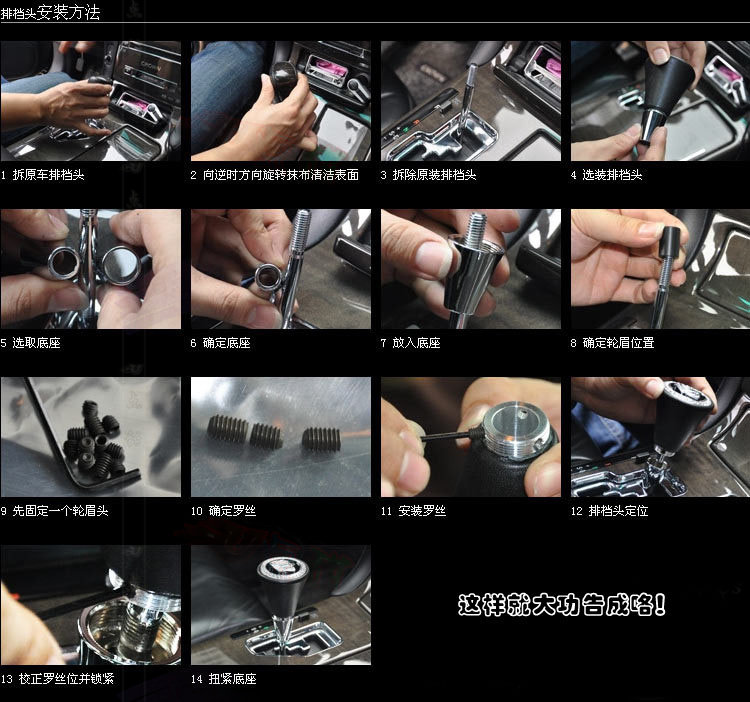 排档头安装方法

1 拆原车排档头

2 向逆时方向旋转抹布清洁表面

3 拆除原装排档头

4 选装排档头

5 选取底座

6 确定底座

7 放入底座

8 确定轮眉位置

9 先固定一个轮眉头

10 确定罗丝

11 安装罗丝

12 排档头定位

13 校正罗丝位并锁紧

14 扭紧底座

这样就大功告成咯!