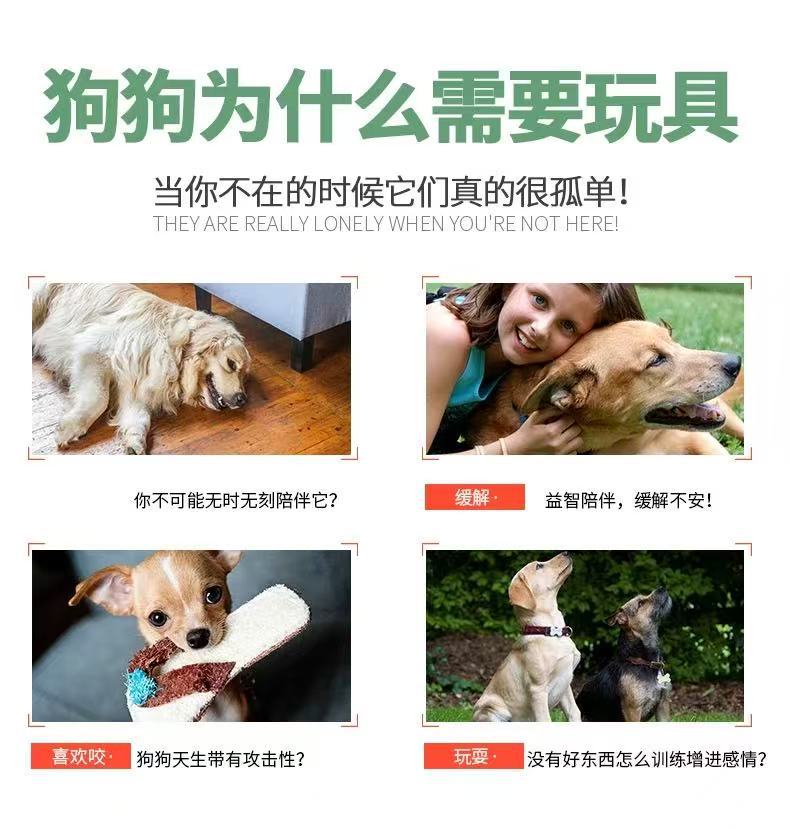 狗狗为什么需要玩具

当你不在的时候它们真的很孤单!
THEY ARE REALLY LONELY WHEN YOU'RE NOT HERE!

你不可能无时无刻陪伴它?

缓解· 益智陪伴，缓解不安!

喜欢咬· 狗狗天生带有攻击性?

玩耍· 没有好东西怎么训练增进感情?