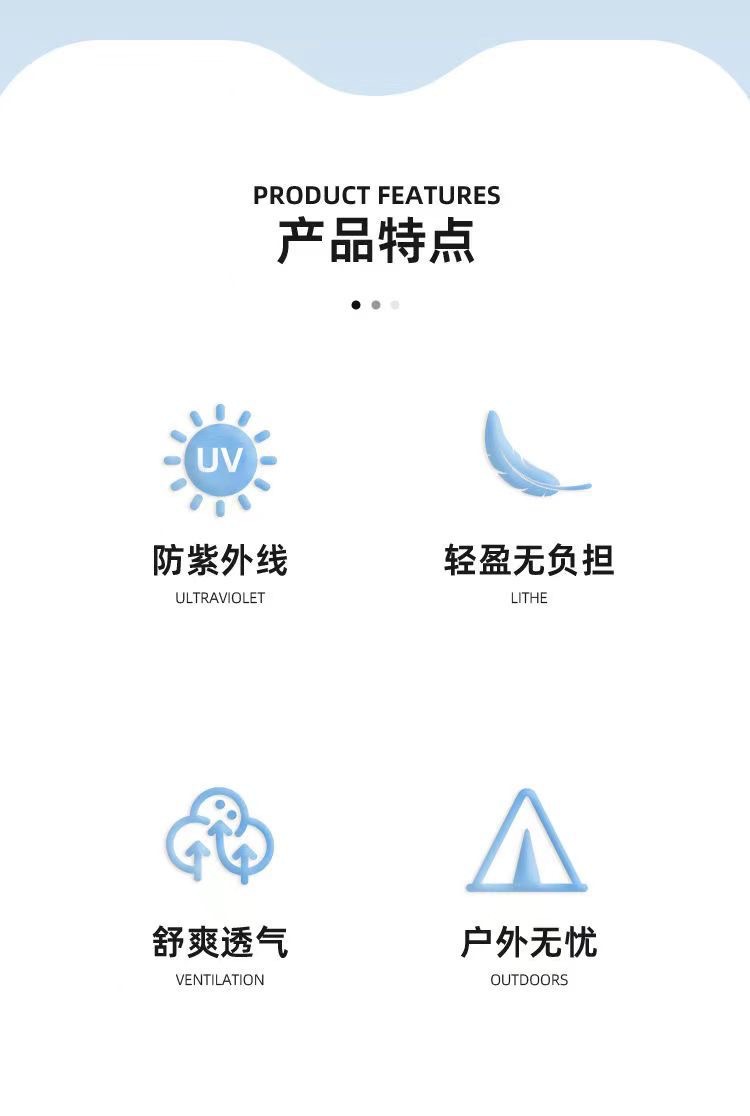 PRODUCT FEATURES
产品特点

UV

防紫外线
ULTRAVIOLET

轻盈无负担
LITHE

舒爽透气
VENTILATION

户外无忧
OUTDOORS