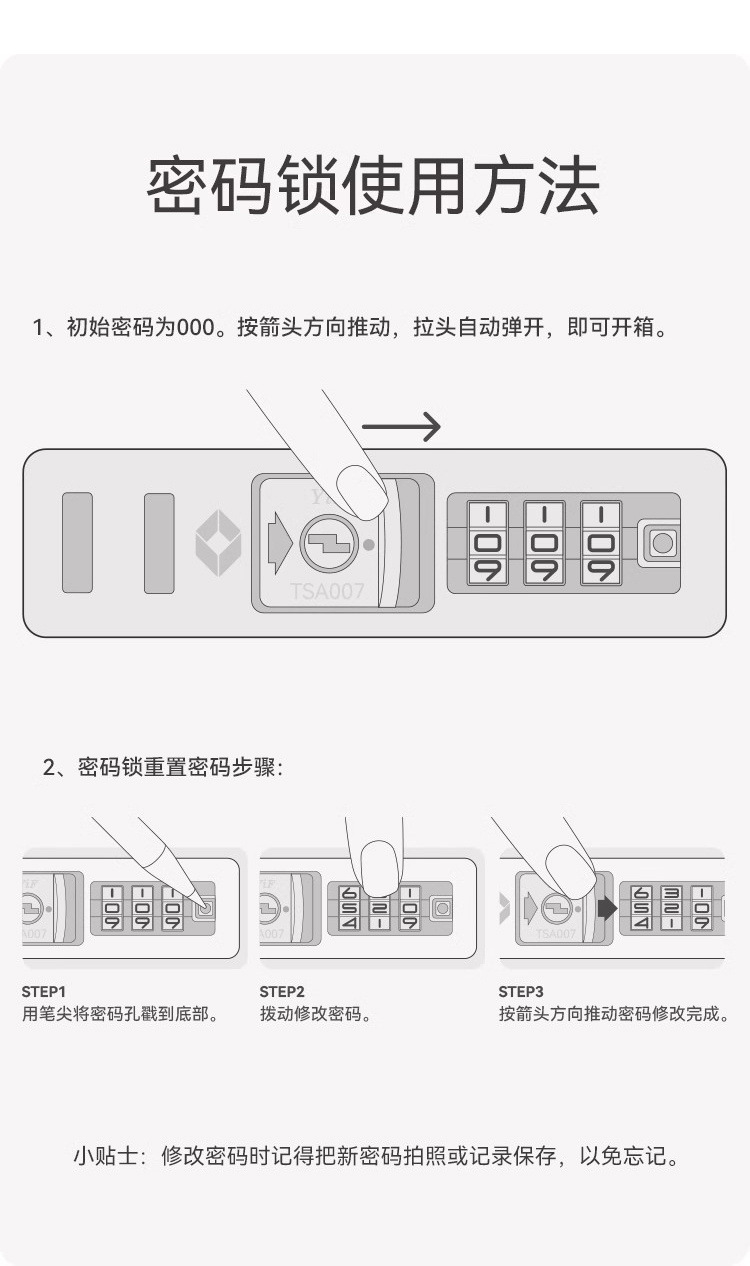 密码锁使用方法

1、初始密码为000。按箭头方向推动，拉头自动弹开，即可开箱。

TSA007

1 1 1
0 0 0
9 9 9

2、密码锁重置密码步骤：

STEP1
用笔尖将密码孔戳到底部。

STEP2
拨动修改密码。

STEP3
按箭头方向推动密码修改完成。

小贴士：修改密码时记得把新密码拍照或记录保存，以免忘记。