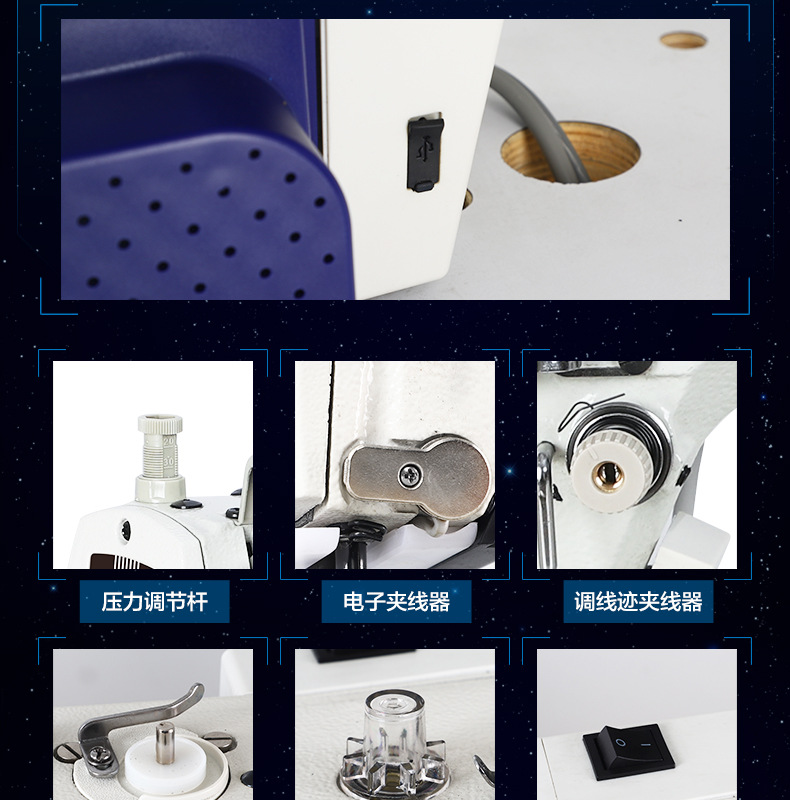 20
30

压力调节杆

电子夹线器

调线迹夹线器