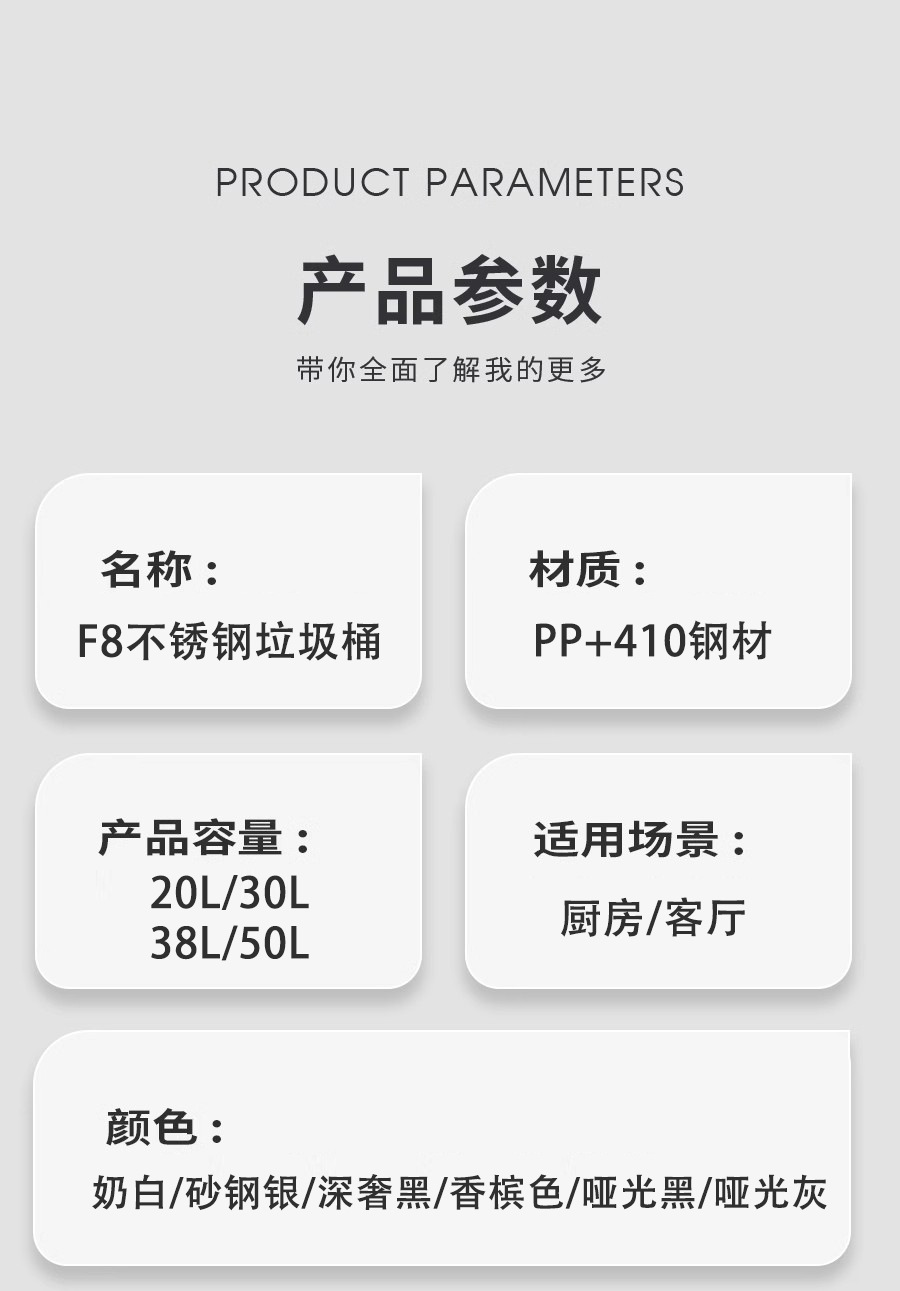 PRODUCT PARAMETERS

产品参数

带你全面了解我的更多

名称：
F8不锈钢垃圾桶

材质：
PP+410钢材

产品容量：
20L/30L
38L/50L

适用场景：
厨房/客厅

颜色：
奶白/砂钢银/深奢黑/香槟色/哑光黑/哑光灰