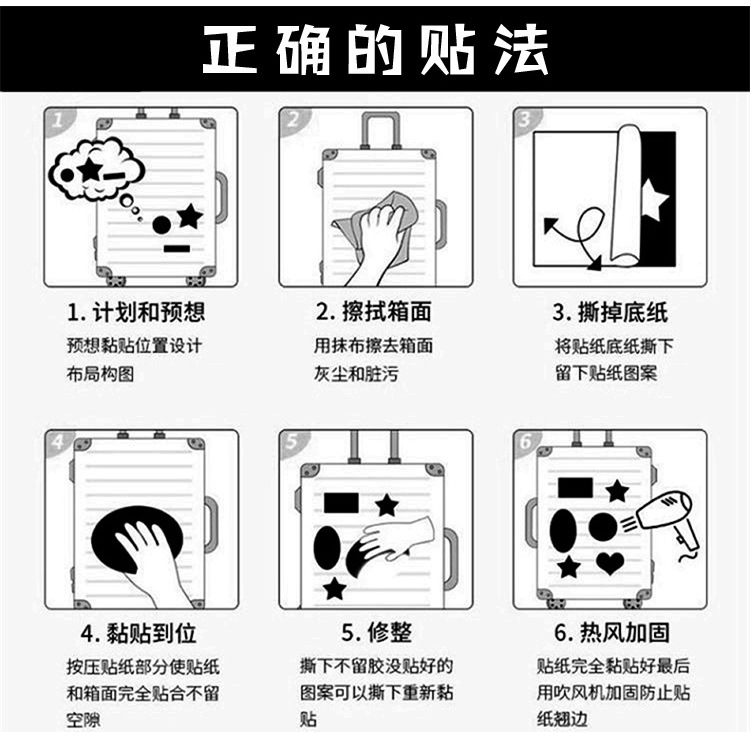 正确的贴法

1

1. 计划和预想

预想黏贴位置设计布局构图

2

2. 擦拭箱面

用抹布擦去箱面灰尘和脏污

3

3. 撕掉底纸

将贴纸底纸撕下留下贴纸图案

4

4. 黏贴到位

按压贴纸部分使贴纸和箱面完全贴合不留空隙

5

5. 修整

撕下不留胶没贴好的图案可以撕下重新黏贴

6

6. 热风加固

贴纸完全黏贴好最后用吹风机加固防止贴纸翘边