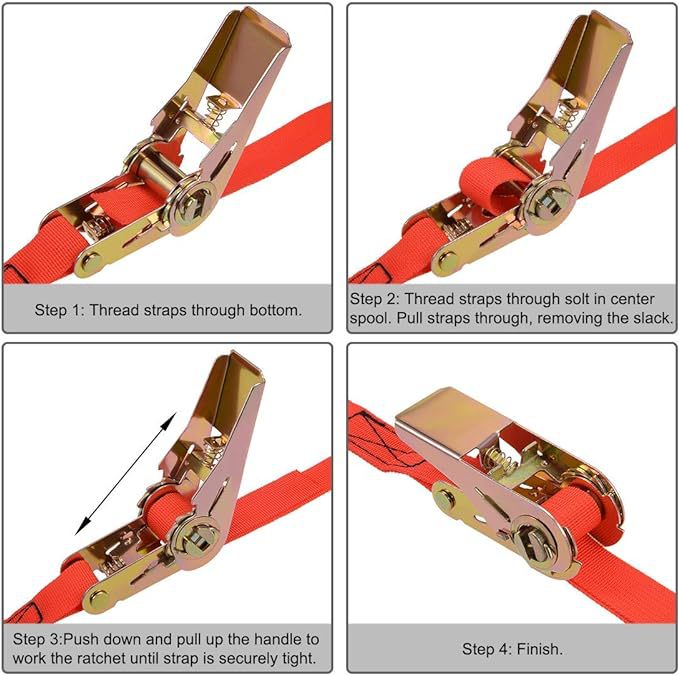 Step 1: Thread straps through bottom.

Step 2: Thread straps through solt in center spool. Pull straps through, removing the slack.

Step 3:Push down and pull up the handle to work the ratchet until strap is securely tight.

Step 4: Finish.