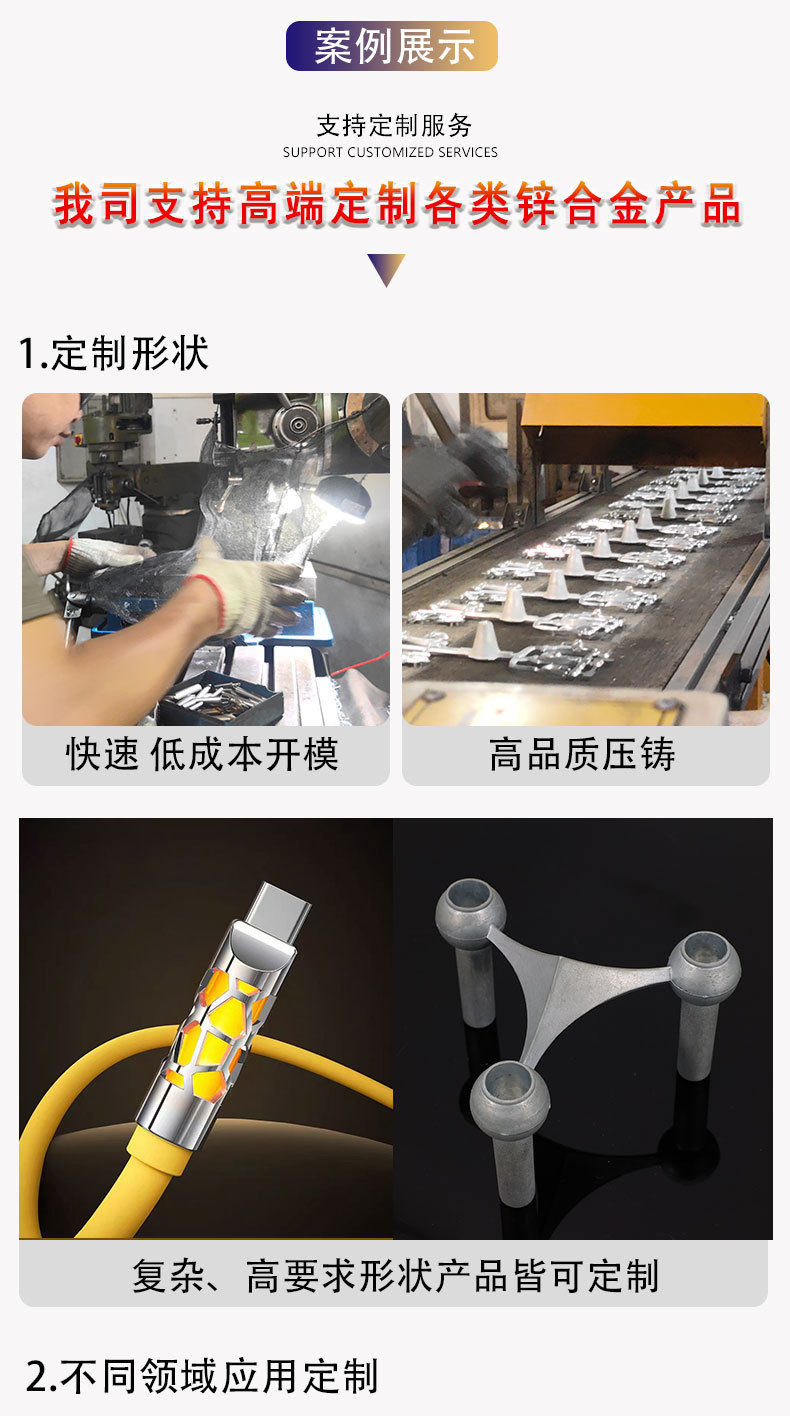 案例展示

支持定制服务
SUPPORT CUSTOMIZED SERVICES

我司支持高端定制各类锌合金产品

1.定制形状

快速 低成本开模

高品质压铸

复杂、高要求形状产品皆可定制

2.不同领域应用定制