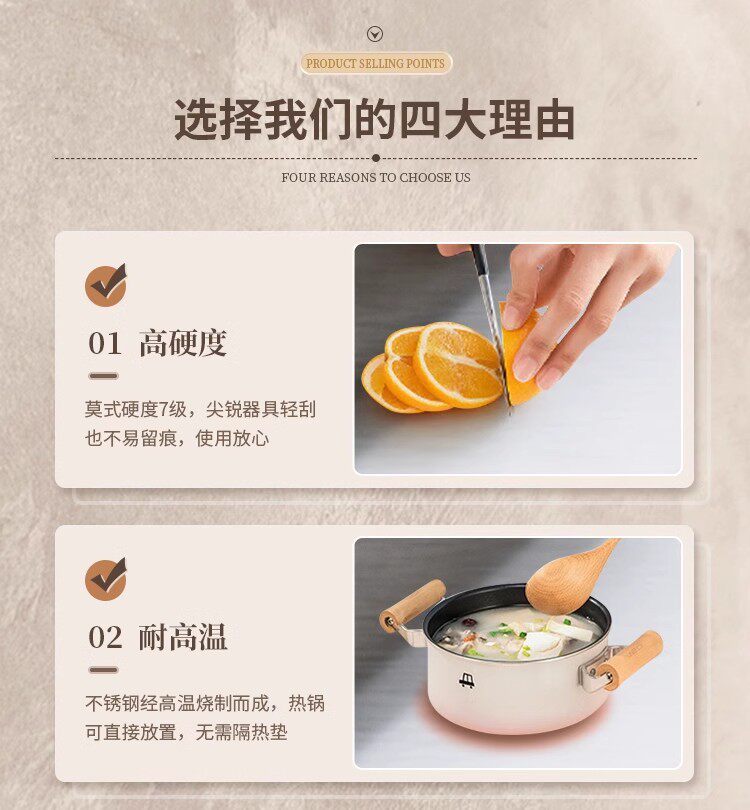 PRODUCT SELLING POINTS

选择我们的四大理由

FOUR REASONS TO CHOOSE US

01 高硬度

莫式硬度7级，尖锐器具轻刮也不易留痕，使用放心

02 耐高温

不锈钢经高温烧制而成，热锅可直接放置，无需隔热垫