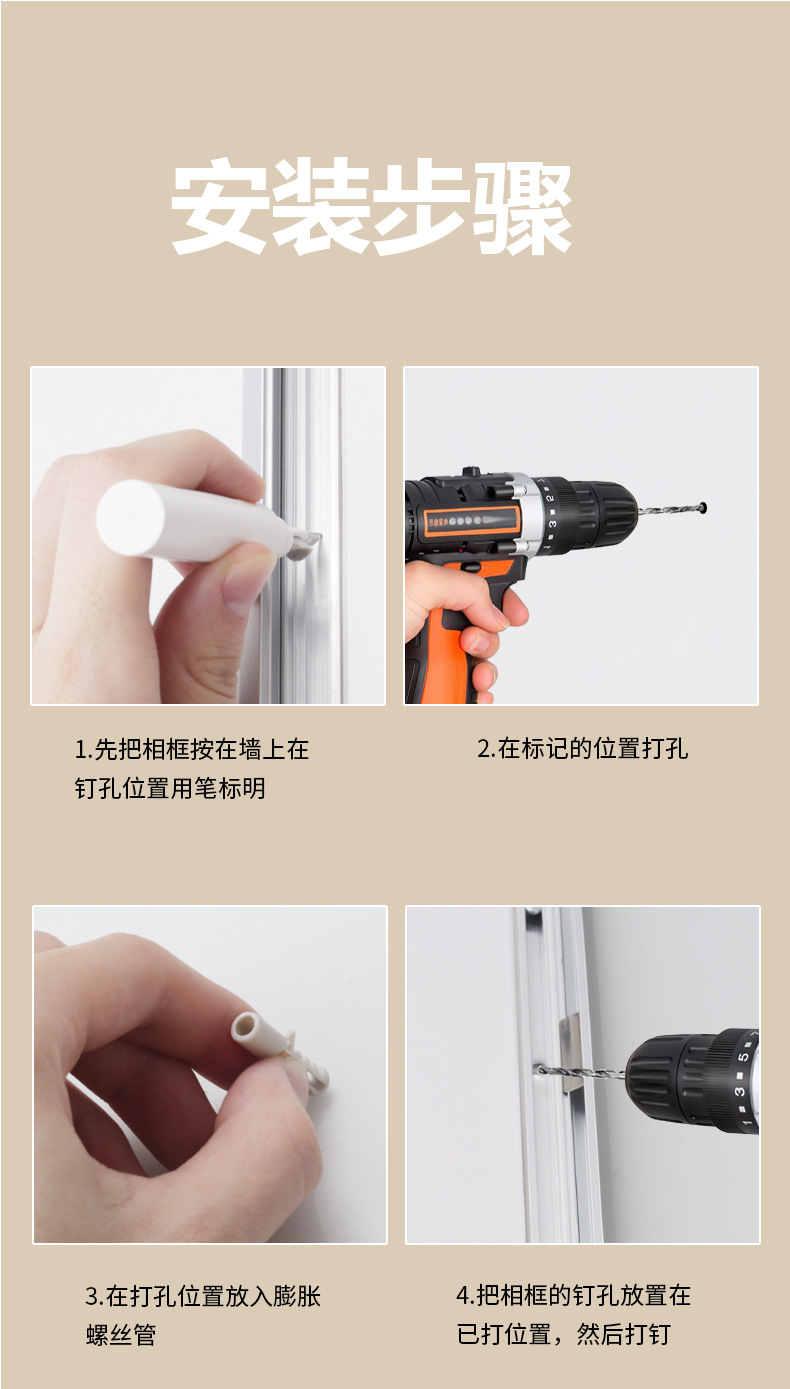 安装步骤

1.先把相框按在墙上在钉孔位置用笔标明

2.在标记的位置打孔

3.在打孔位置放入膨胀螺丝管

4.把相框的钉孔放置在已打位置，然后打钉