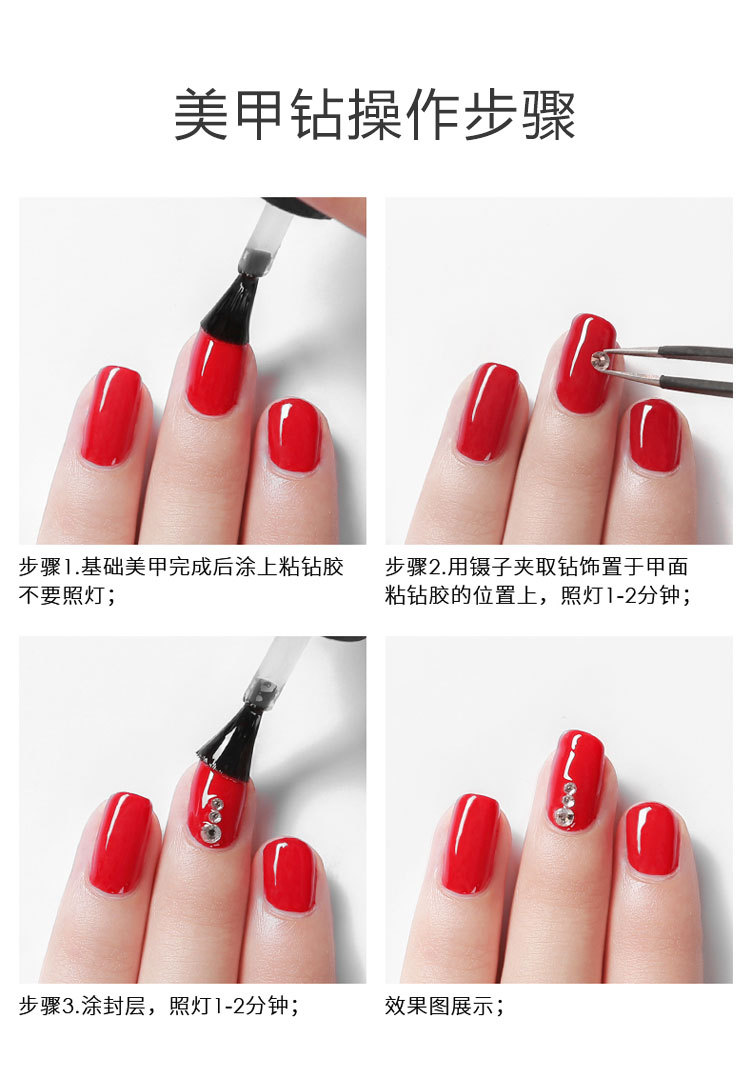 美甲钻操作步骤

步骤1.基础美甲完成后涂上粘钻胶不要照灯；

步骤2.用镊子夹取钻饰置于甲面粘钻胶的位置上，照灯1-2分钟；

步骤3.涂封层，照灯1-2分钟；

效果图展示；