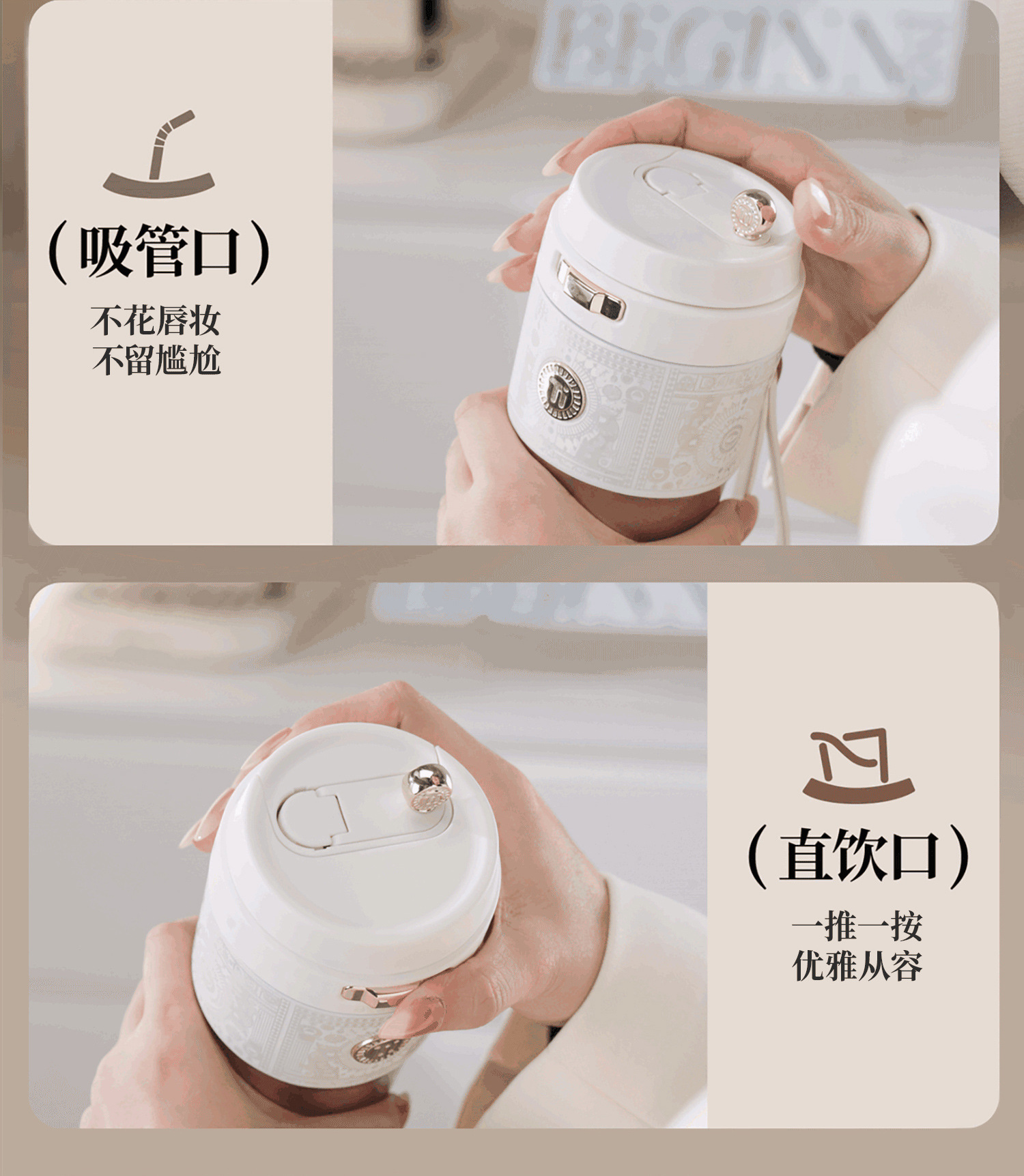 （吸管口）
不花唇妆
不留尴尬

（直饮口）
一推一按
优雅从容