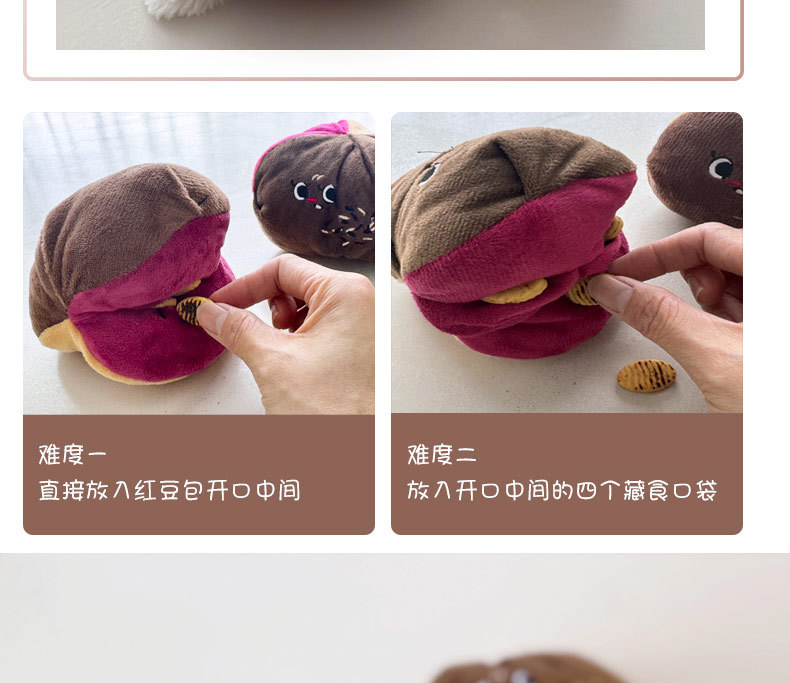 难度一
直接放入红豆包开口中间

难度二
放入开口中间的四个藏食口袋