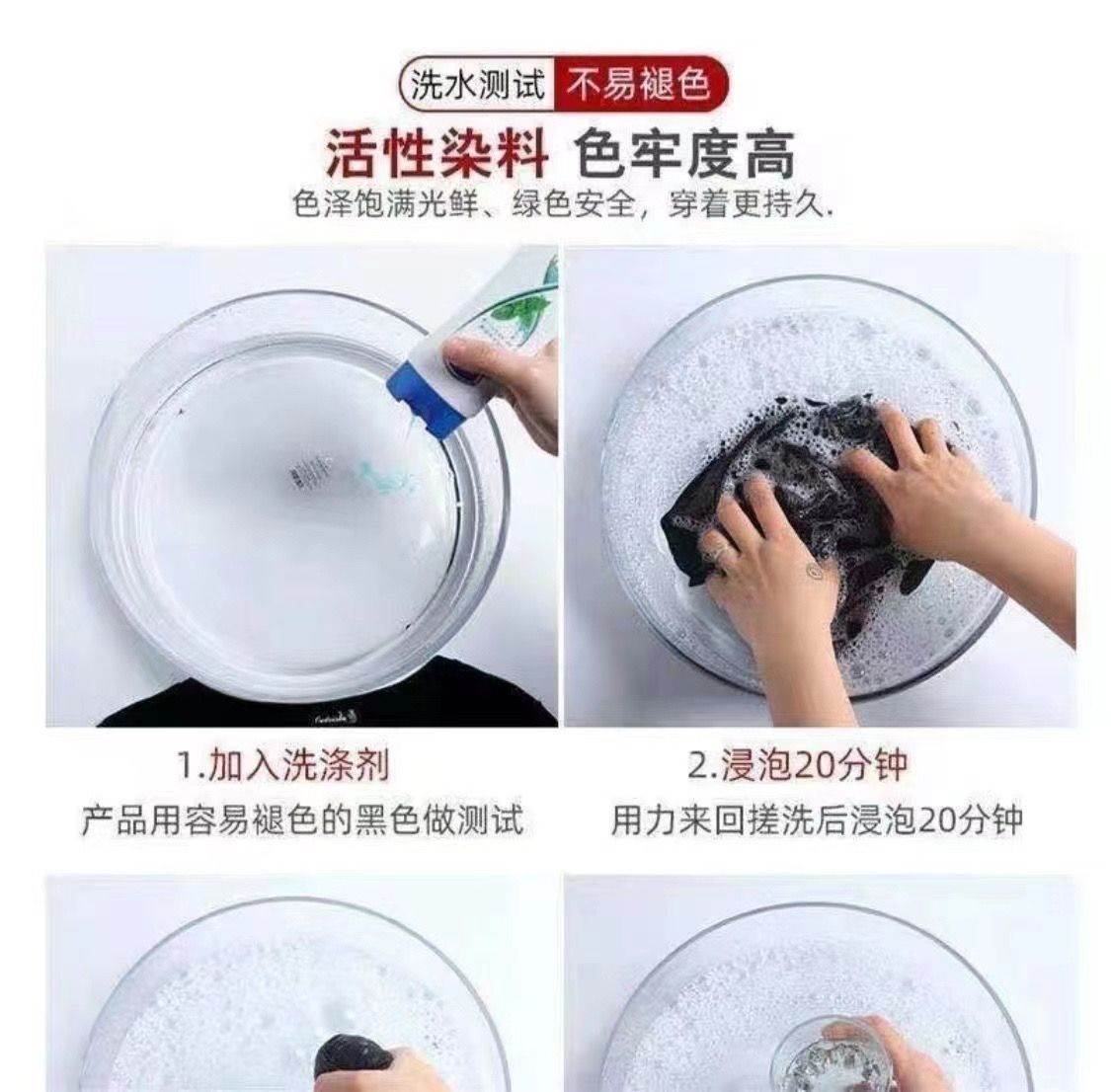 洗水测试 不易褪色

活性染料 色牢度高

色泽饱满光鲜、绿色安全，穿着更持久.

1.加入洗涤剂

产品用容易褪色的黑色做测试

2.浸泡20分钟

用力来回搓洗后浸泡20分钟