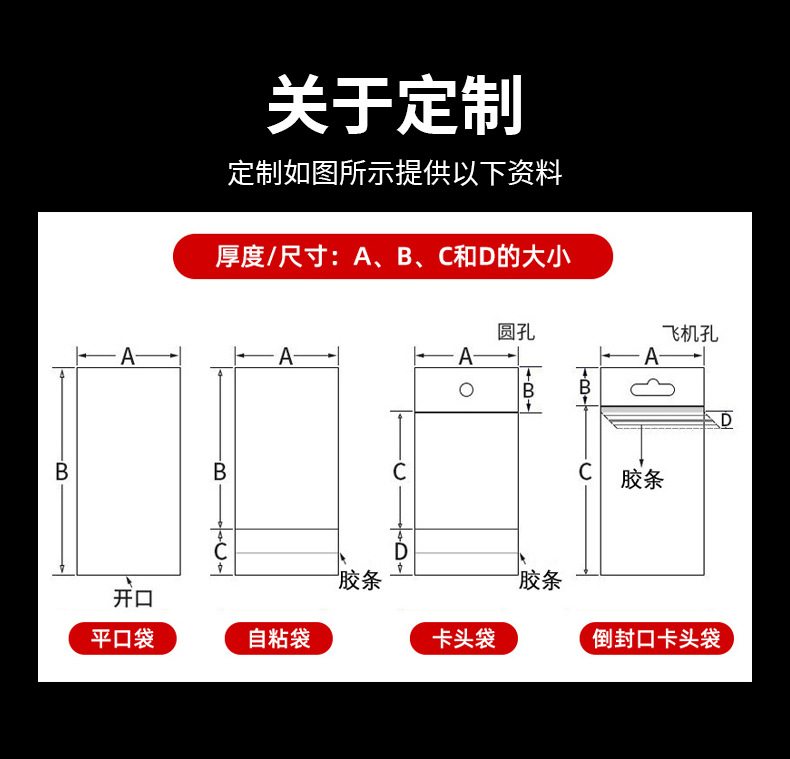 关于定制

定制如图所示提供以下资料

厚度/尺寸：A、B、C和D的大小

A
B
开口
平口袋

A
B
C
胶条
自粘袋

圆孔
A
B
C
D
胶条
卡头袋

飞机孔
A
B
D
C
胶条
倒封口卡头袋