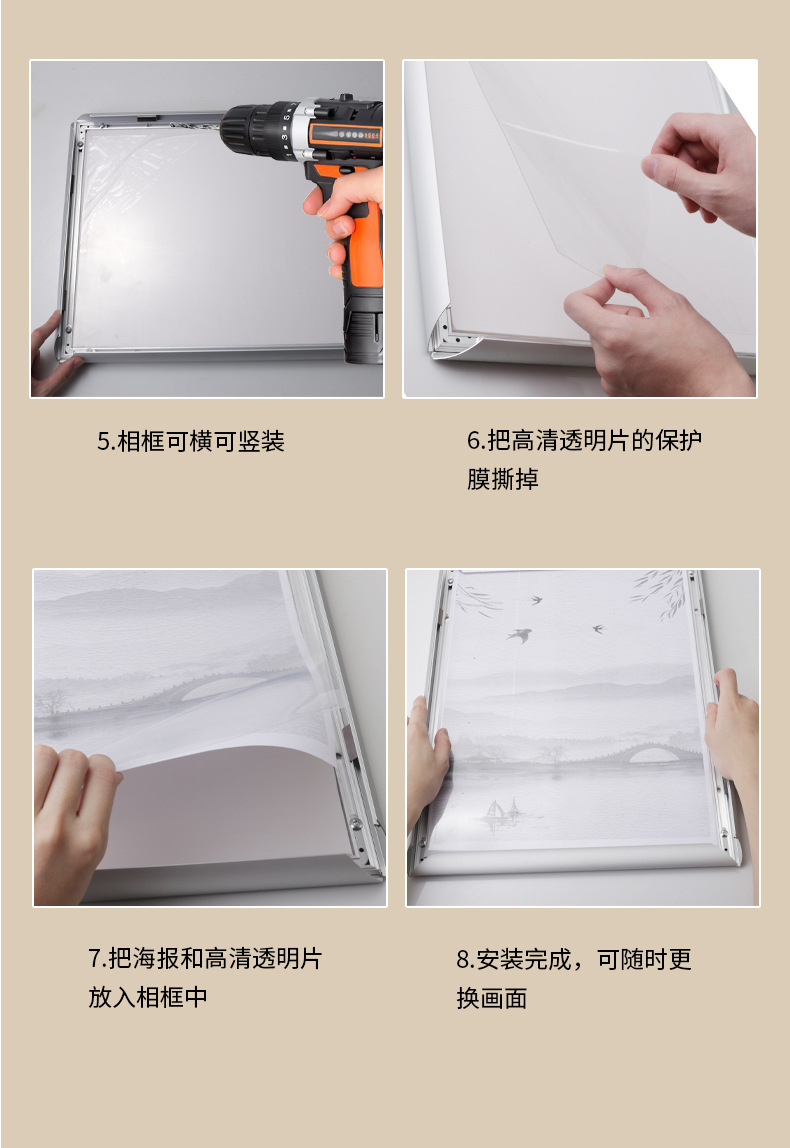 5.相框可横可竖装

6.把高清透明片的保护膜撕掉

7.把海报和高清透明片放入相框中

8.安装完成，可随时更换画面