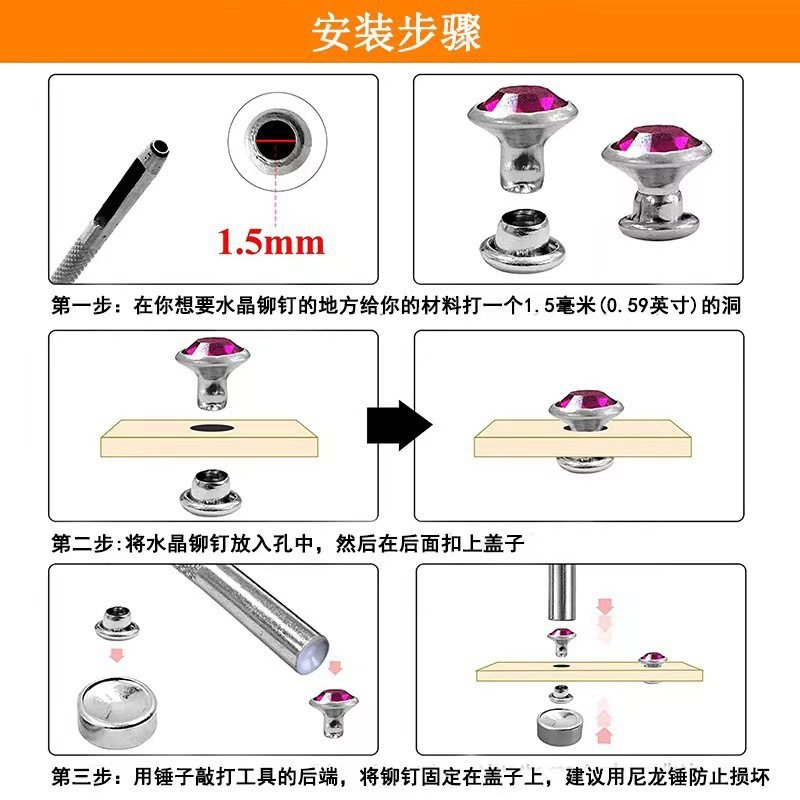 安装步骤

1.5mm

第一步：在你想要水晶铆钉的地方给你的材料打一个1.5毫米(0.59英寸)的洞

第二步:将水晶铆钉放入孔中，然后在后面扣上盖子

第三步：用锤子敲打工具的后端，将铆钉固定在盖子上，建议用尼龙锤防止损坏