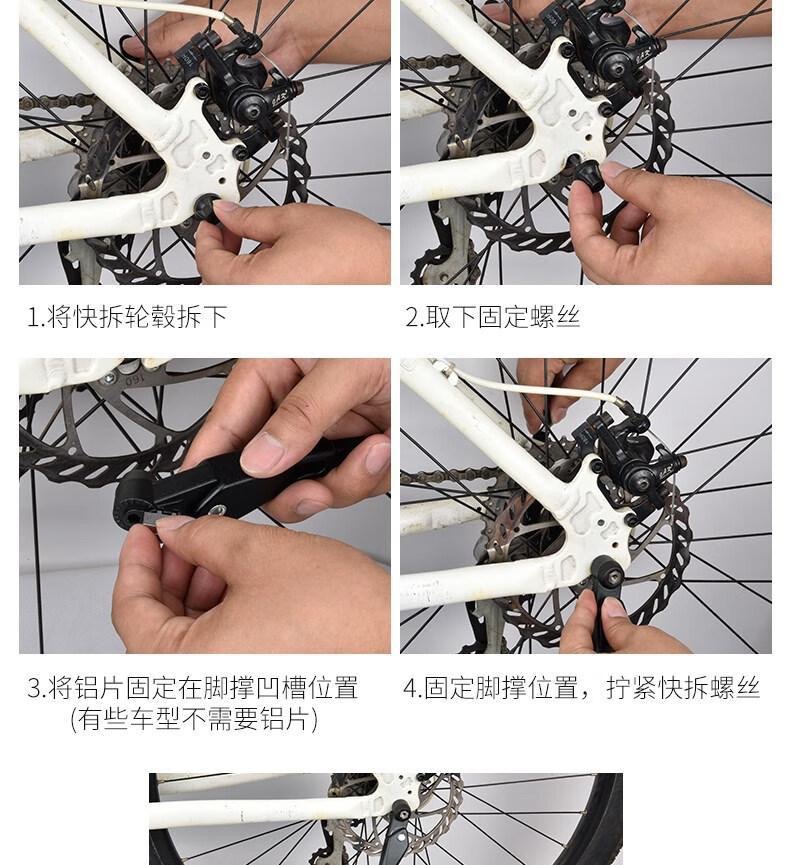 1.将快拆轮毂拆下

2.取下固定螺丝

3.将铝片固定在脚撑凹槽位置
(有些车型不需要铝片)

4.固定脚撑位置，拧紧快拆螺丝