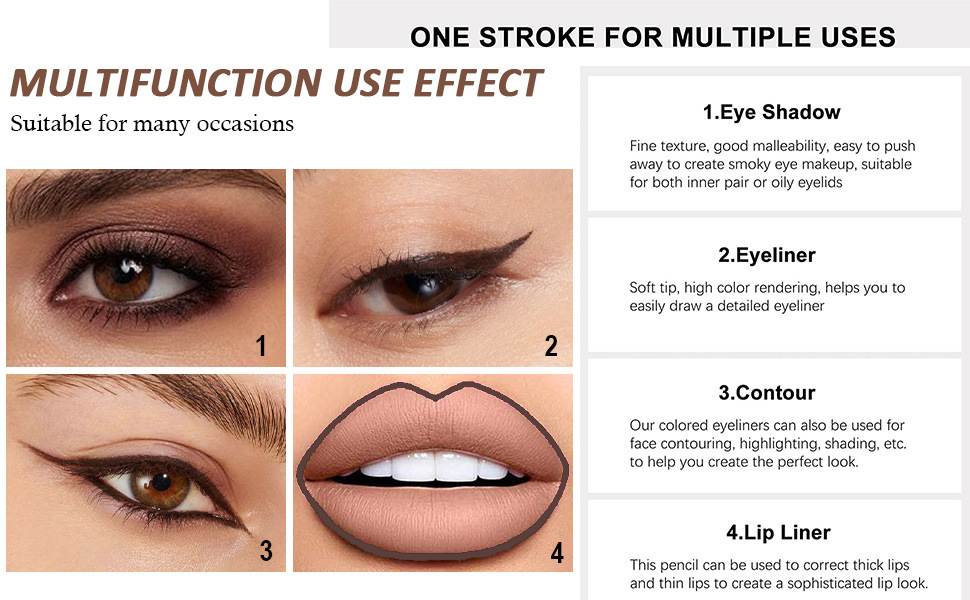 ONE STROKE FOR MULTIPLE USES

MULTIFUNCTION USE EFFECT

Suitable for many occasions

1

2

3

4

1.Eye Shadow

Fine texture, good malleability, easy to push away to create smoky eye makeup, suitable for both inner pair or oily eyelids

2.Eyeliner

Soft tip, high color rendering, helps you to easily draw a detailed eyeliner

3.Contour

Our colored eyeliners can also be used for face contouring, highlighting, shading, etc. to help you create the perfect look.

4.Lip Liner

This pencil can be used to correct thick lips and thin lips to create a sophisticated lip look.