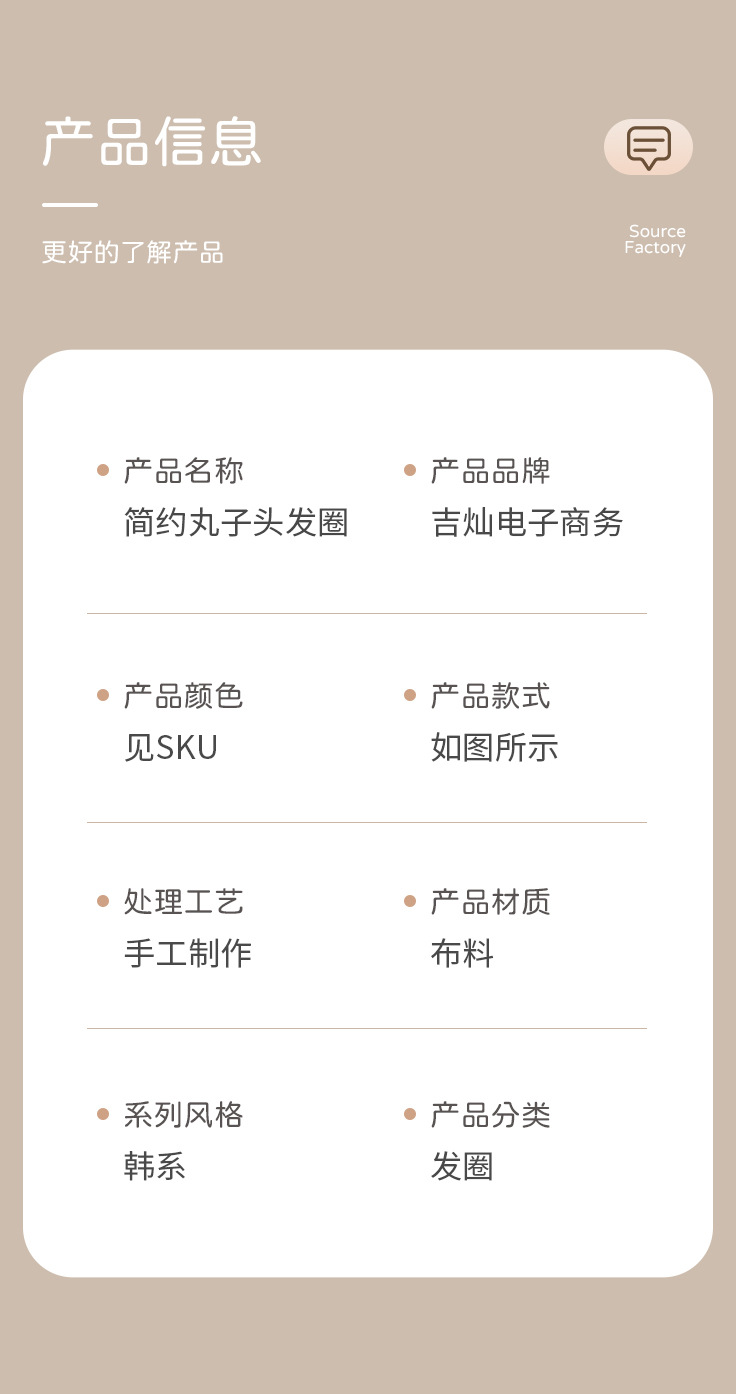 产品信息

更好的了解产品

Source
Factory

• 产品名称
简约丸子头发圈

• 产品品牌
吉灿电子商务

• 产品颜色
见SKU

• 产品款式
如图所示

• 处理工艺
手工制作

• 产品材质
布料

• 系列风格
韩系

• 产品分类
发圈