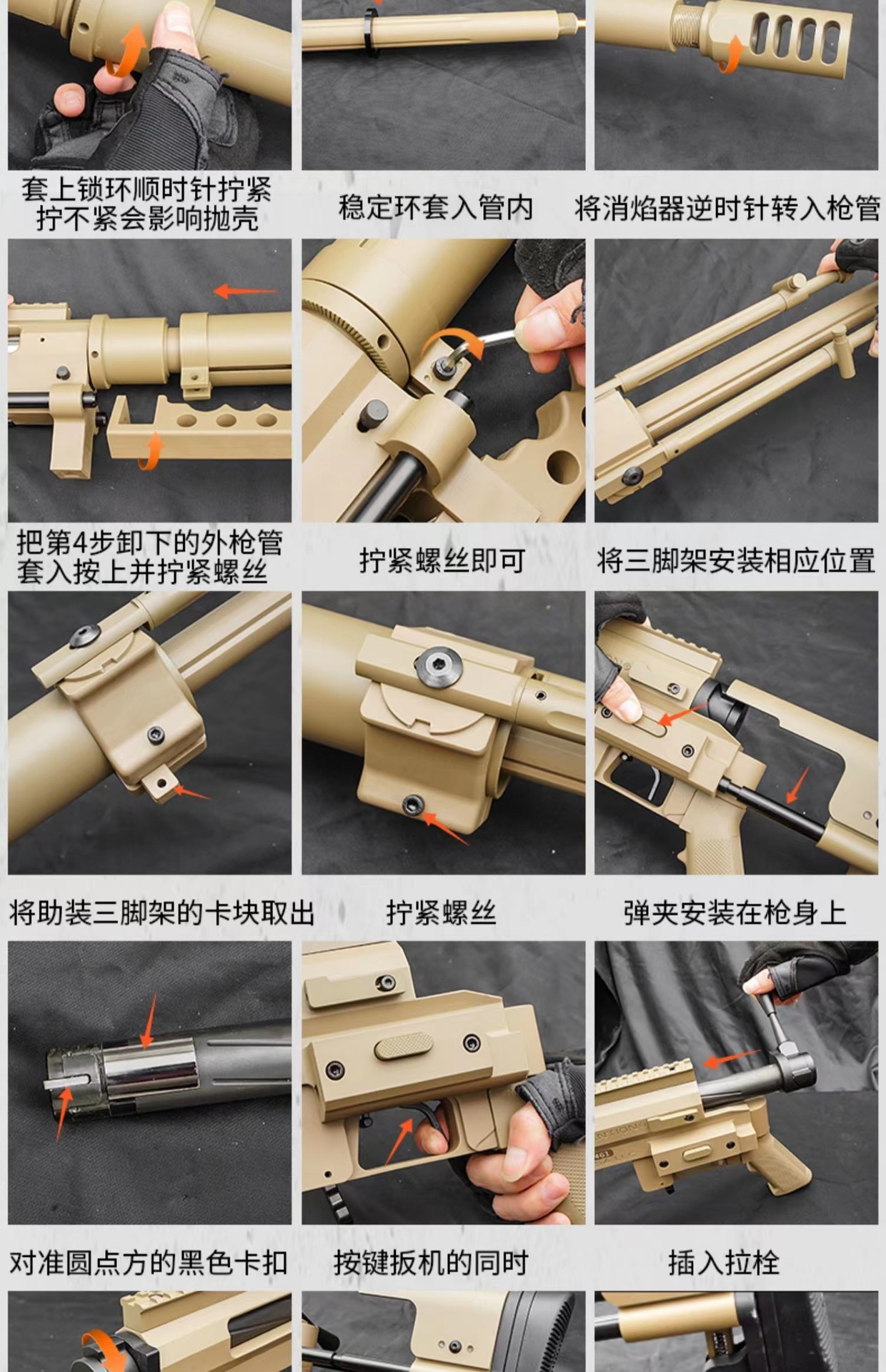 套上锁环顺时针拧紧
拧不紧会影响抛壳

稳定环套入管内

将消焰器逆时针转入枪管

把第4步卸下的外枪管
套入按上并拧紧螺丝

拧紧螺丝即可

将三脚架安装相应位置

将助装三脚架的卡块取出

拧紧螺丝

弹夹安装在枪身上

对准圆点方的黑色卡扣

按键扳机的同时

插入拉栓