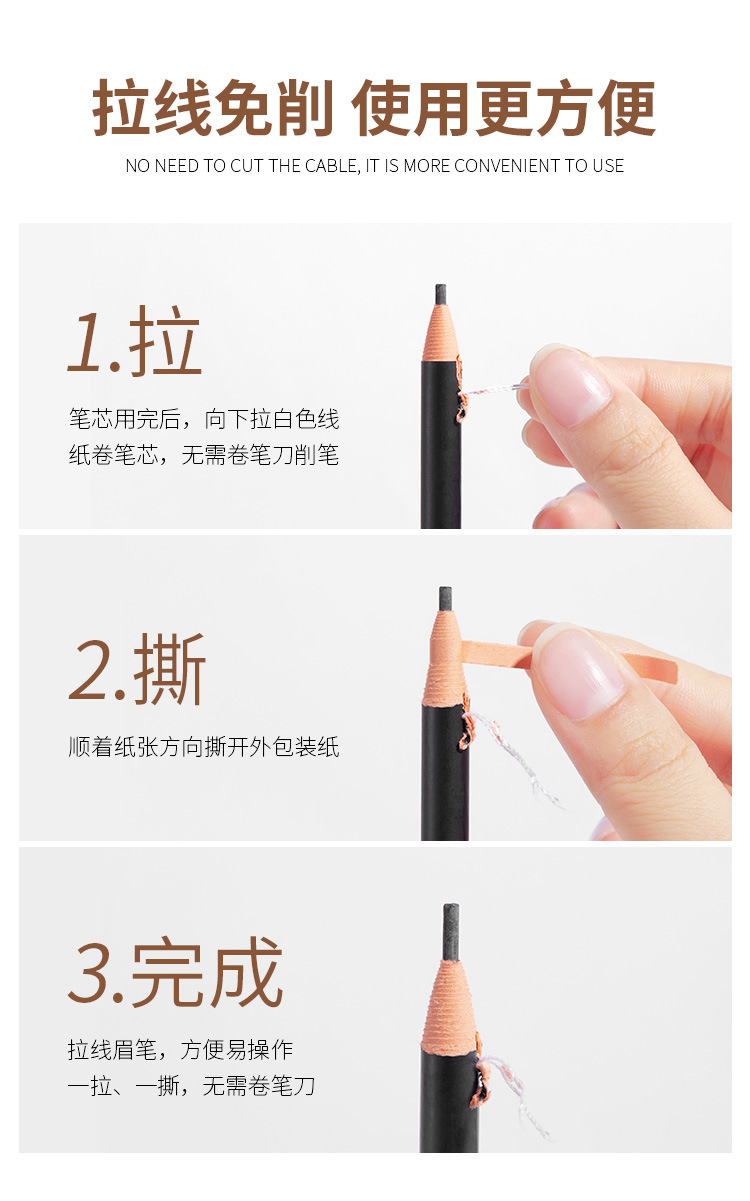 拉线免削 使用更方便
NO NEED TO CUT THE CABLE, IT IS MORE CONVENIENT TO USE

1.拉
笔芯用完后，向下拉白色线纸卷笔芯，无需卷笔刀削笔

2.撕
顺着纸张方向撕开外包装纸

3.完成
拉线眉笔，方便易操作
一拉、一撕，无需卷笔刀