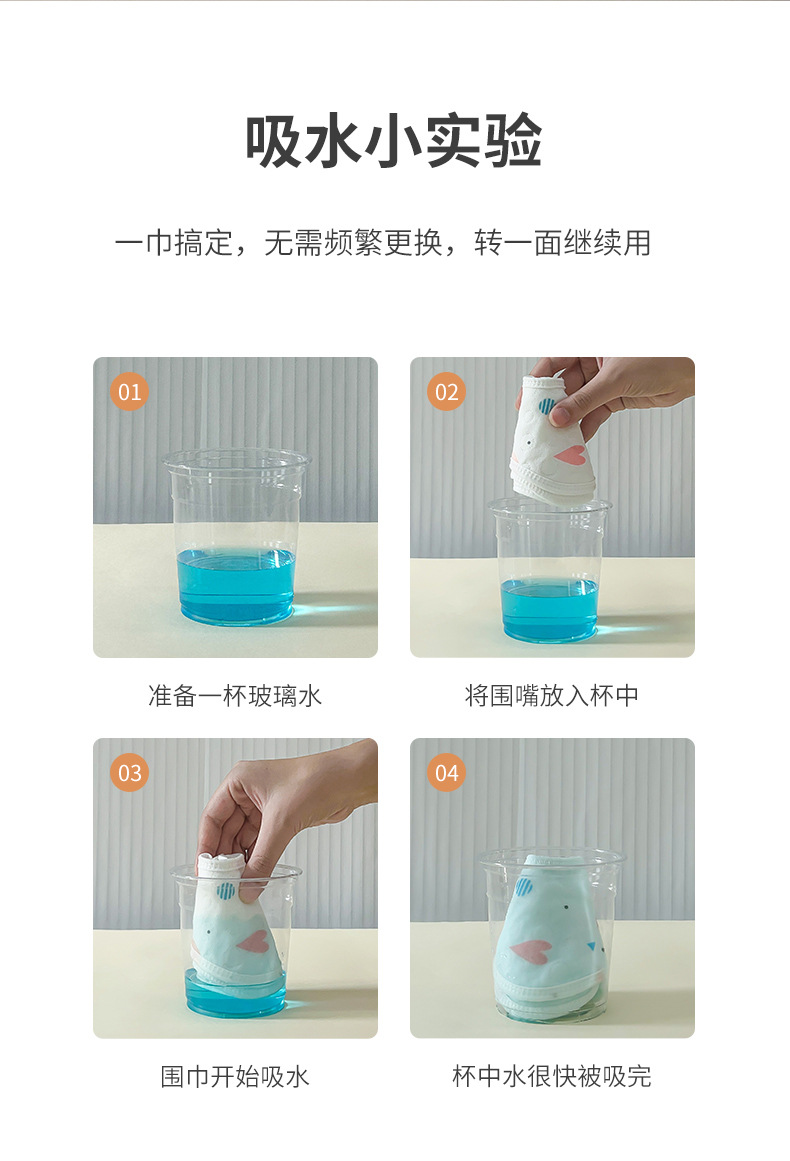 吸水小实验

一巾搞定，无需频繁更换，转一面继续用

01

准备一杯玻璃水

02

将围嘴放入杯中

03

围巾开始吸水

04

杯中水很快被吸完