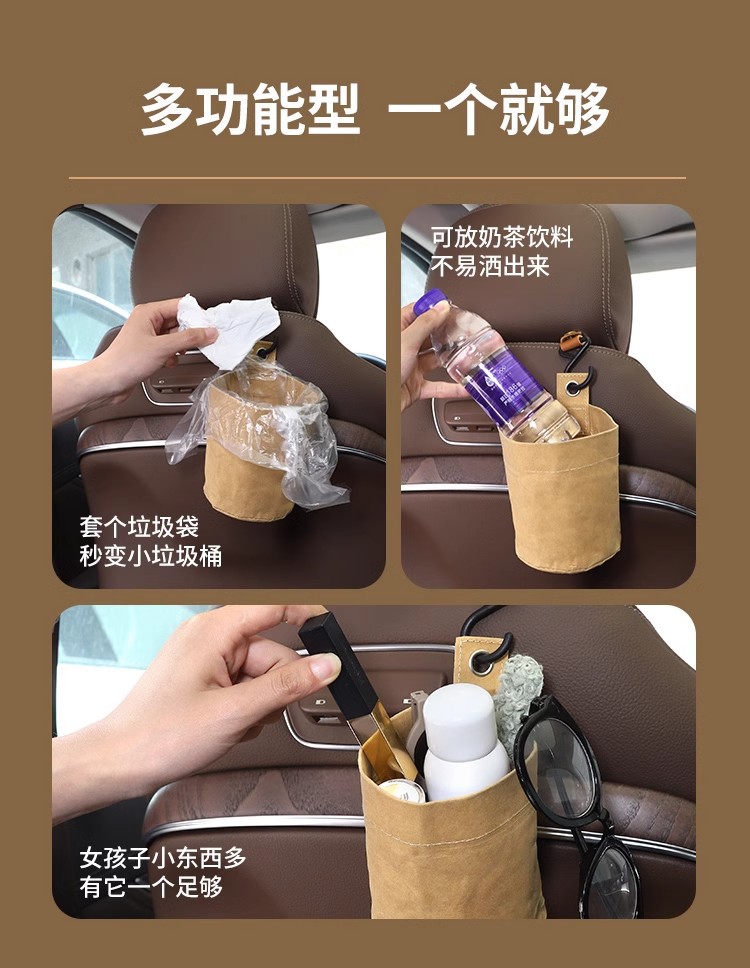 多功能型 一个就够

套个垃圾袋
秒变小垃圾桶

可放奶茶饮料
不易洒出来

女孩子小东西多
有它一个足够