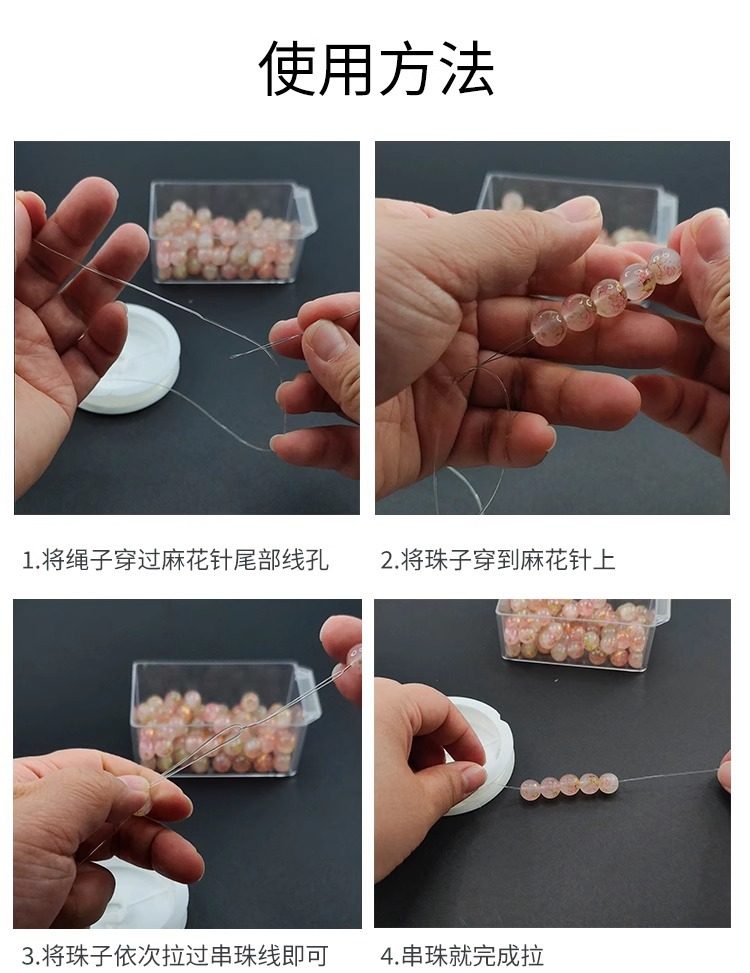 使用方法

1.将绳子穿过麻花针尾部线孔

2.将珠子穿到麻花针上

3.将珠子依次拉过串珠线即可

4.串珠就完成拉