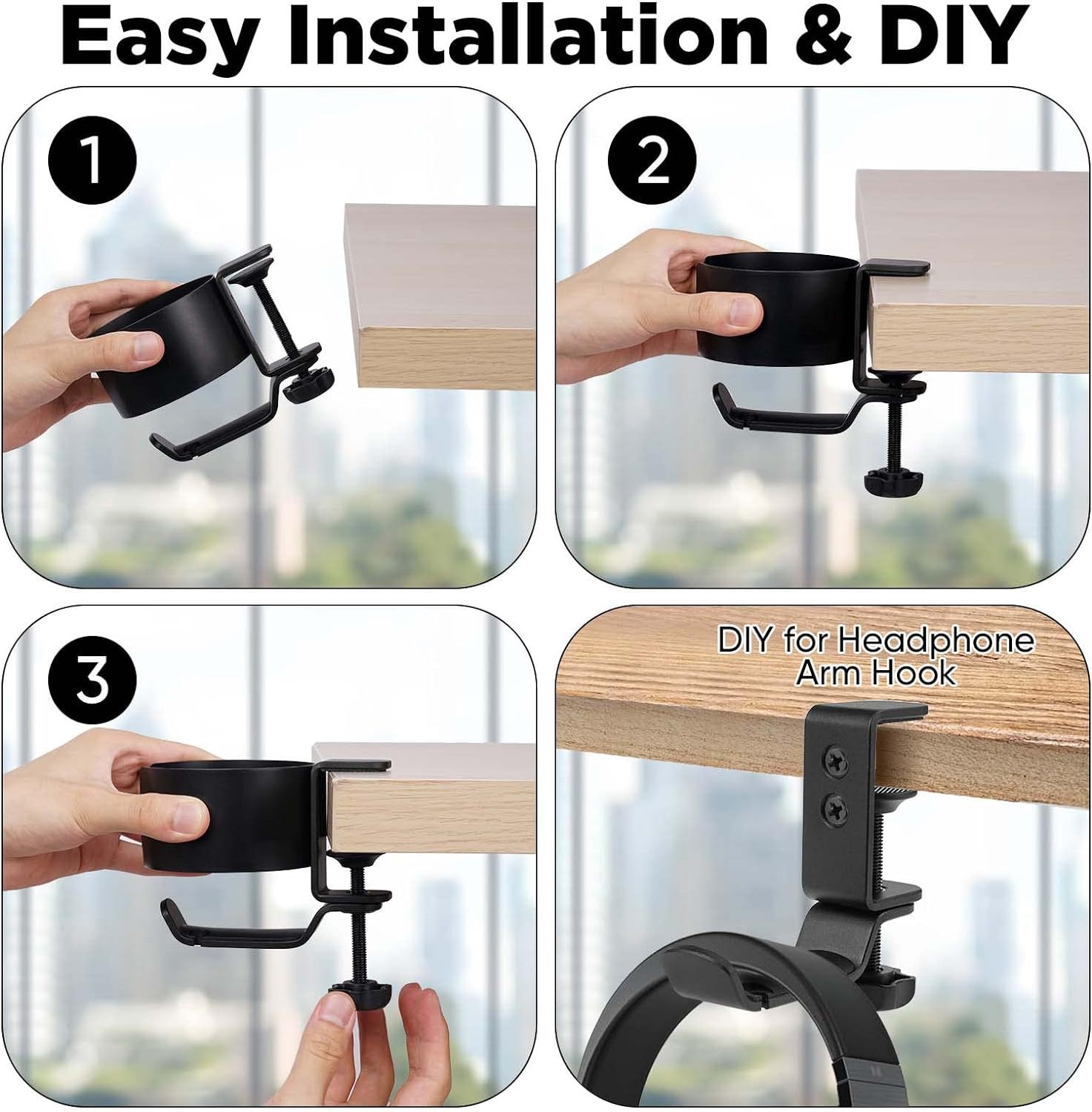 Easy Installation & DIY

1

2

3

DIY for Headphone Arm Hook