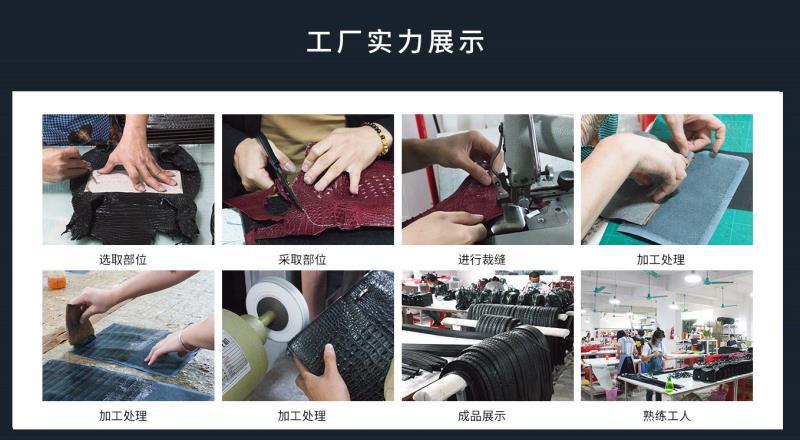 工厂实力展示

选取部位

采取部位

进行裁缝

加工处理

加工处理

加工处理

成品展示

熟练工人