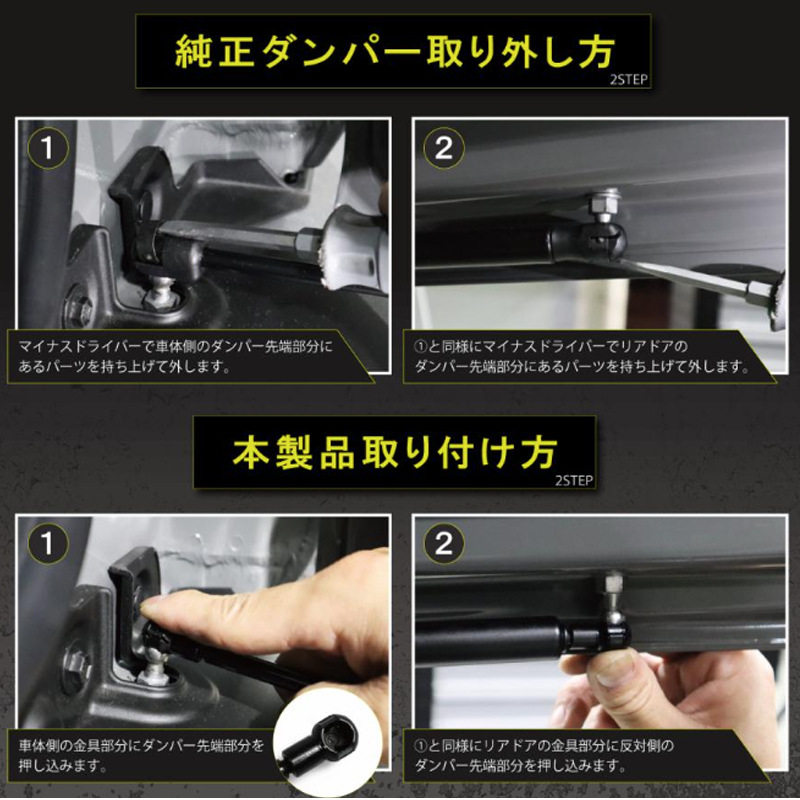 純正ダンパー取り外し方
2STEP

1
マイナスドライバーで車体側のダンパー先端部分にあるパーツを持ち上げて外します。

2
①と同様にマイナスドライバーでリアドアのダンパー先端部分にあるパーツを持ち上げて外します。

本製品取り付け方
2STEP

1
車体側の金具部分にダンパー先端部分を押し込みます。

2
①と同様にリアドアの金具部分に反対側のダンパー先端部分を押し込みます。