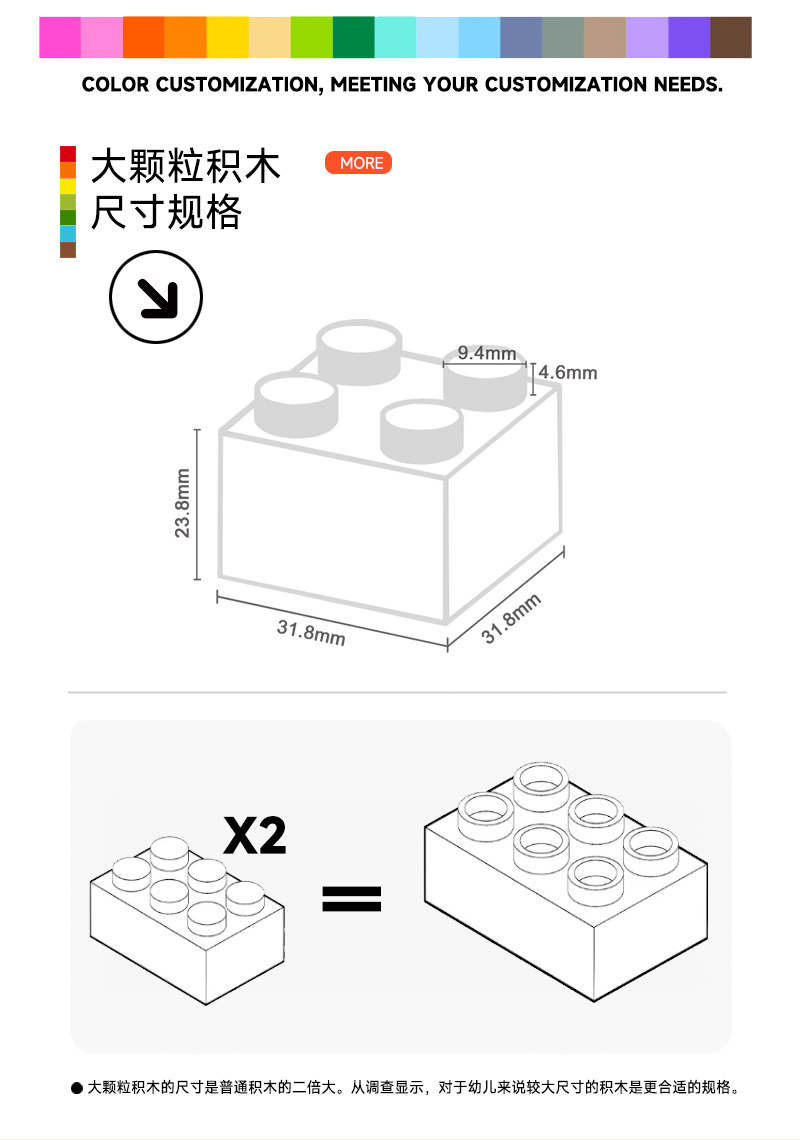 COLOR CUSTOMIZATION, MEETING YOUR CUSTOMIZATION NEEDS.

大颗粒积木
尺寸规格

MORE

9.4mm
4.6mm
23.8mm
31.8mm
31.8mm

X2

=

● 大颗粒积木的尺寸是普通积木的二倍大。从调查显示，对于幼儿来说较大尺寸的积木是更合适的规格。