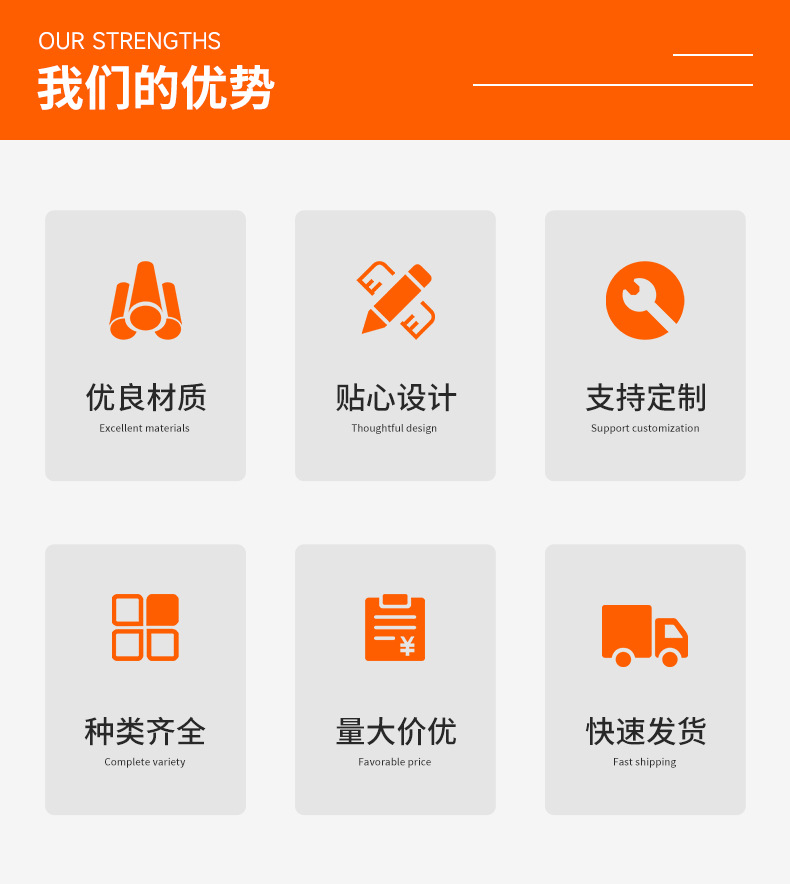 OUR STRENGTHS
我们的优势

优良材质
Excellent materials

贴心设计
Thoughtful design

支持定制
Support customization

种类齐全
Complete variety

量大价优
Favorable price

快速发货
Fast shipping