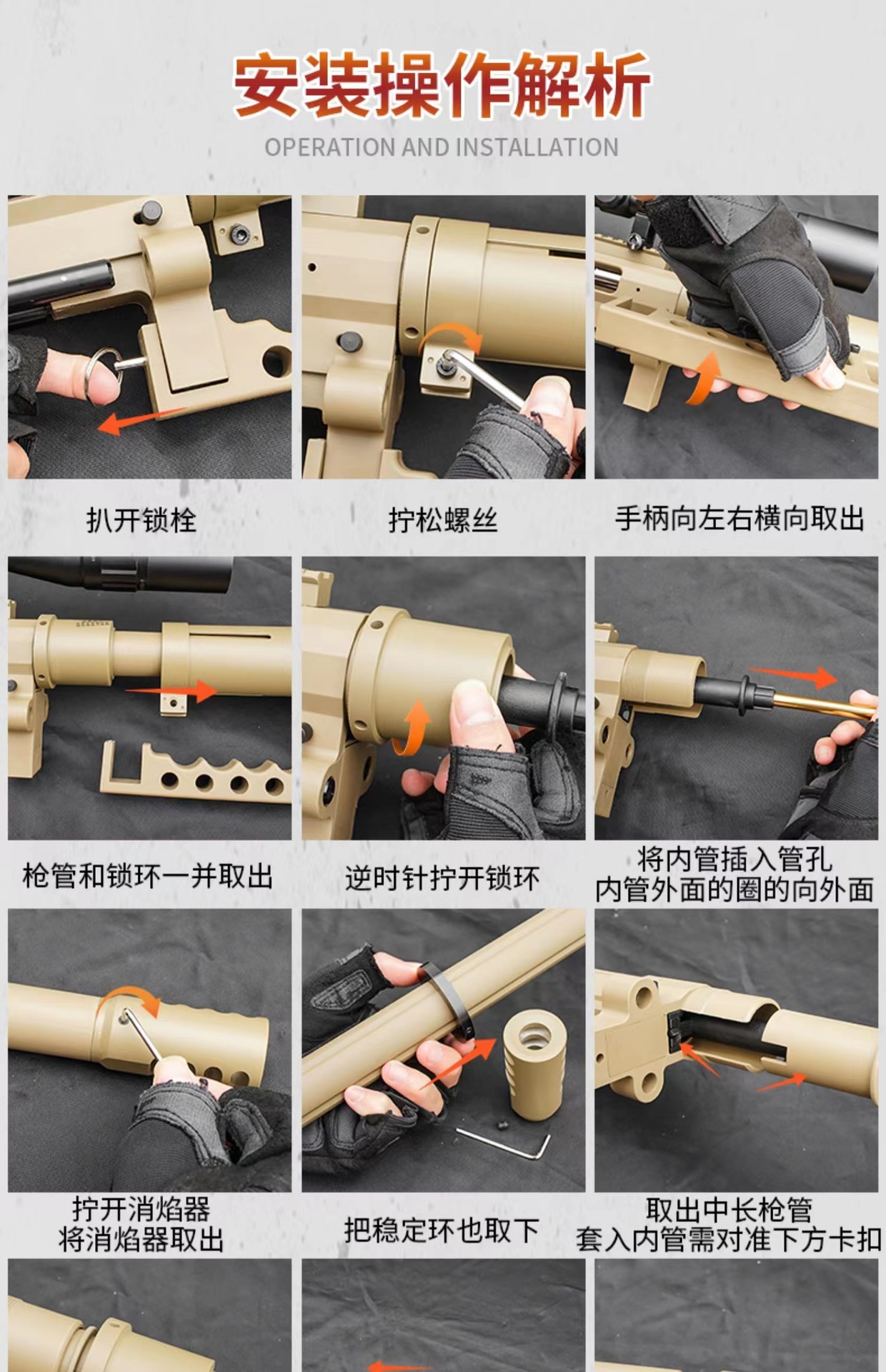 安装操作解析

OPERATION AND INSTALLATION

扒开锁栓

拧松螺丝

手柄向左右横向取出

枪管和锁环一并取出

逆时针拧开锁环

将内管插入管孔
内管外面的圈的向外面

拧开消焰器
将消焰器取出

把稳定环也取下

取出中长枪管
套入内管需对准下方卡扣