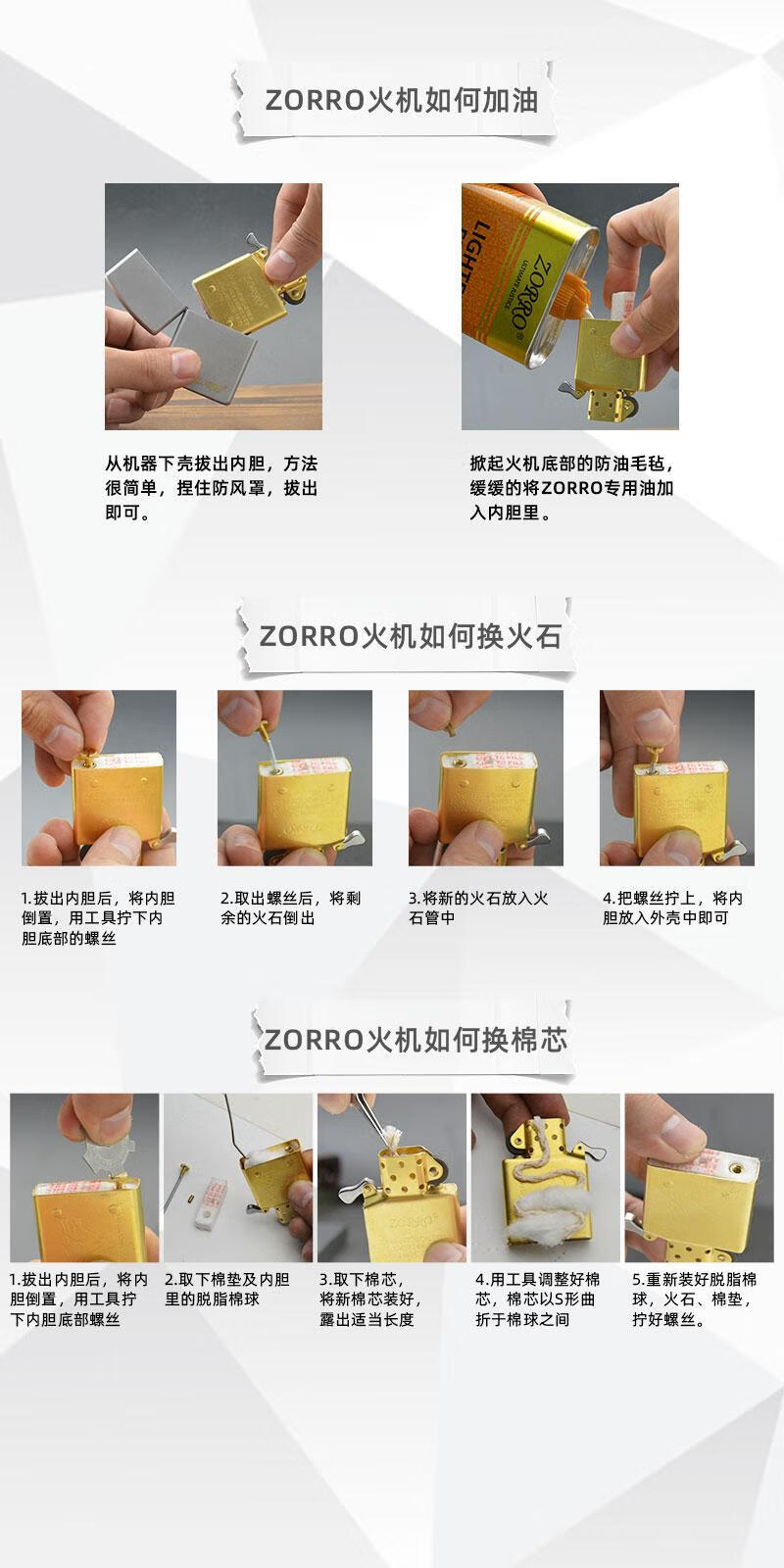 ZORRO火机如何加油

ZORRO
LIGHTE

从机器下壳拔出内胆，方法很简单，捏住防风罩，拔出即可。

掀起火机底部的防油毛毡，缓缓的将ZORRO专用油加入内胆里。

ZORRO火机如何换火石

1.拔出内胆后，将内胆倒置，用工具拧下内胆底部的螺丝

2.取出螺丝后，将剩余的火石倒出

3.将新的火石放入火石管中

4.把螺丝拧上，将内胆放入外壳中即可

ZORRO火机如何换棉芯

1.拔出内胆后，将内胆倒置，用工具拧下内胆底部螺丝

2.取下棉垫及内胆里的脱脂棉球

3.取下棉芯，将新棉芯装好，露出适当长度

4.用工具调整好棉芯，棉芯以S形曲折于棉球之间

5.重新装好脱脂棉球，火石、棉垫，拧好螺丝。