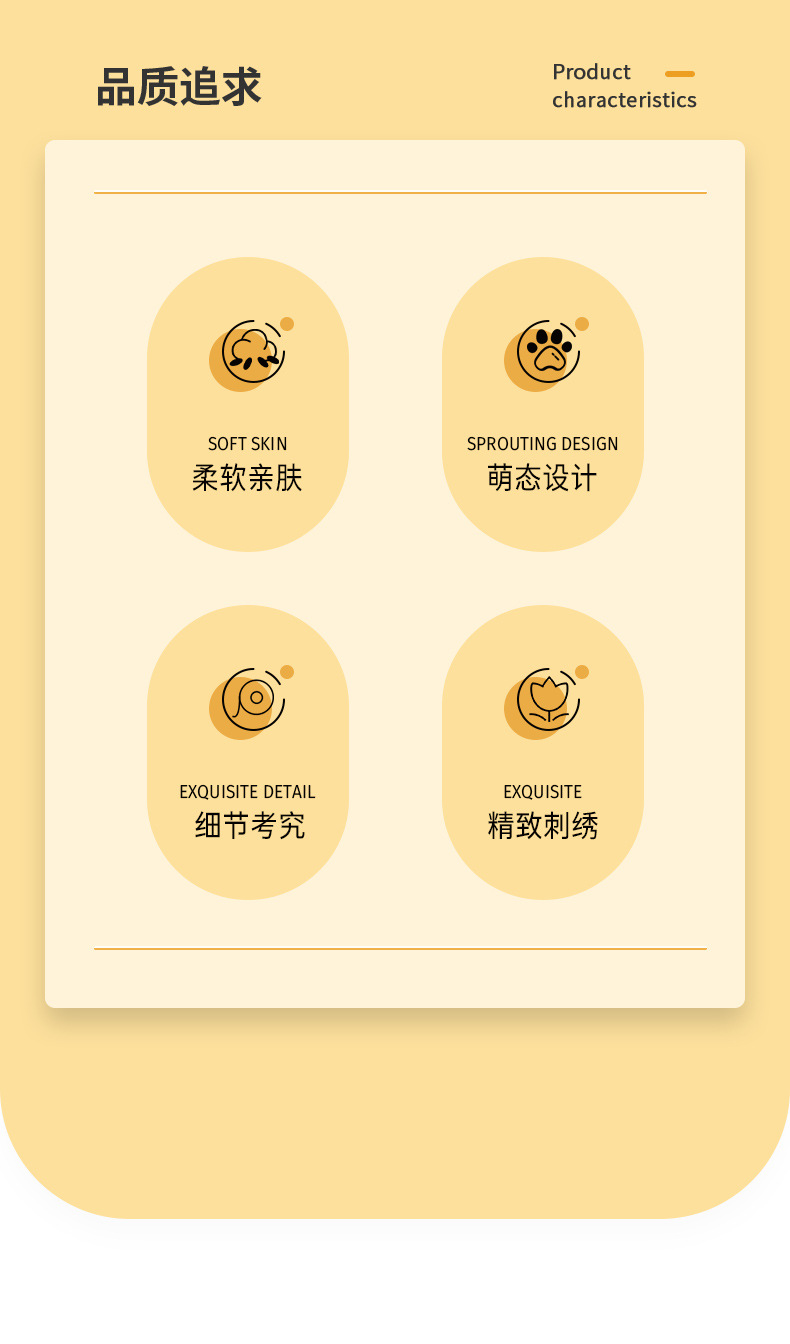 品质追求

Product
characteristics

SOFT SKIN
柔软亲肤

SPROUTING DESIGN
萌态设计

EXQUISITE DETAIL
细节考究

EXQUISITE
精致刺绣