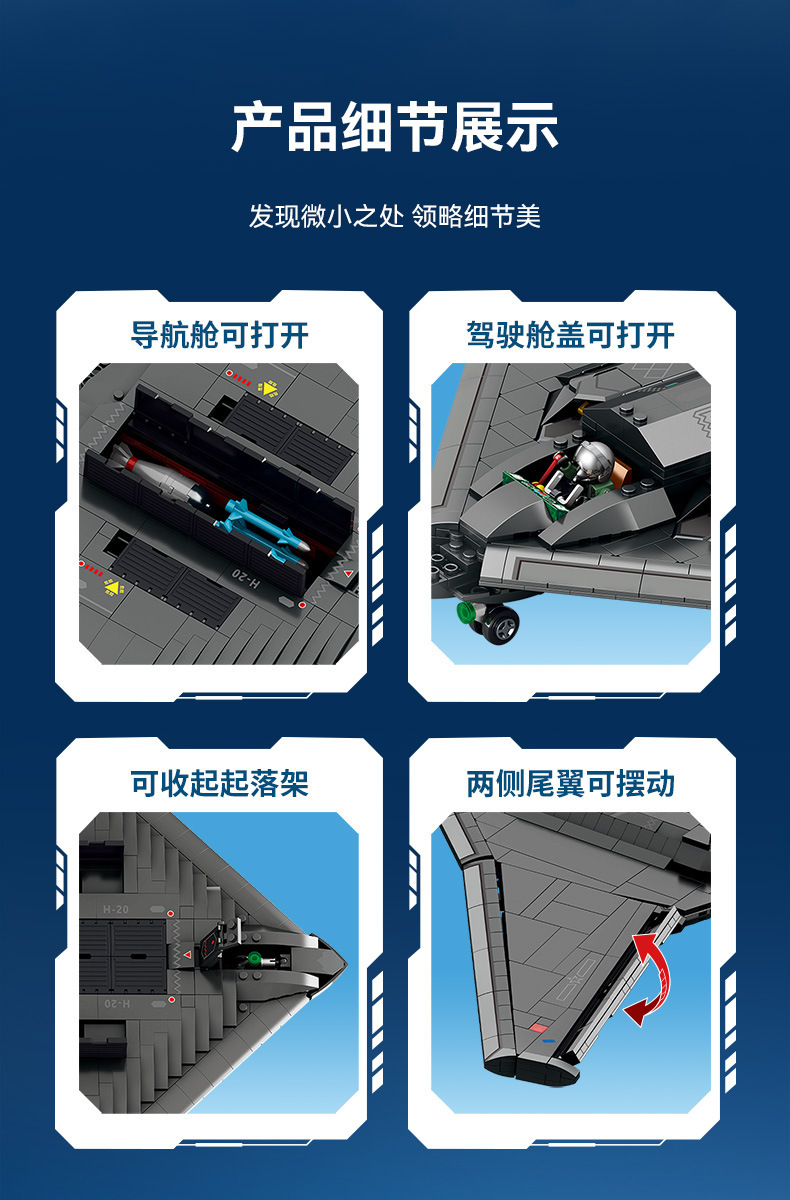 产品细节展示

发现微小之处 领略细节美

导航舱可打开

H-20

驾驶舱盖可打开

可收起起落架

H-20

H-20

两侧尾翼可摆动