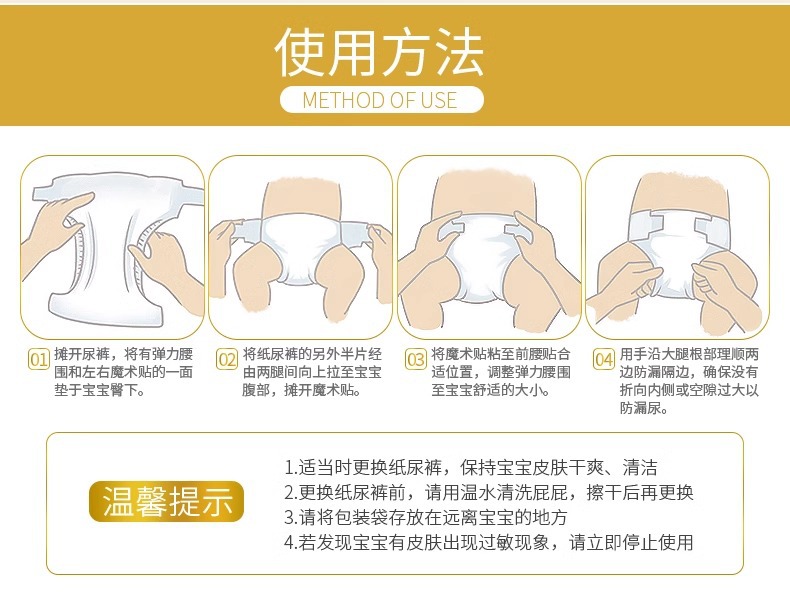 使用方法

METHOD OF USE

01 摊开尿裤，将有弹力腰围和左右魔术贴的一面垫于宝宝臀下。

02 将纸尿裤的另外半片经由两腿间向上拉至宝宝腹部，摊开魔术贴。

03 将魔术贴粘至前腰贴合适位置，调整弹力腰围至宝宝舒适的大小。

04 用手沿大腿根部理顺两边防漏隔边，确保没有折向内侧或空隙过大以防漏尿。

温馨提示

1.适当时更换纸尿裤，保持宝宝皮肤干爽、清洁
2.更换纸尿裤前，请用温水清洗屁屁，擦干后再更换
3.请将包装袋存放在远离宝宝的地方
4.若发现宝宝有皮肤出现过敏现象，请立即停止使用