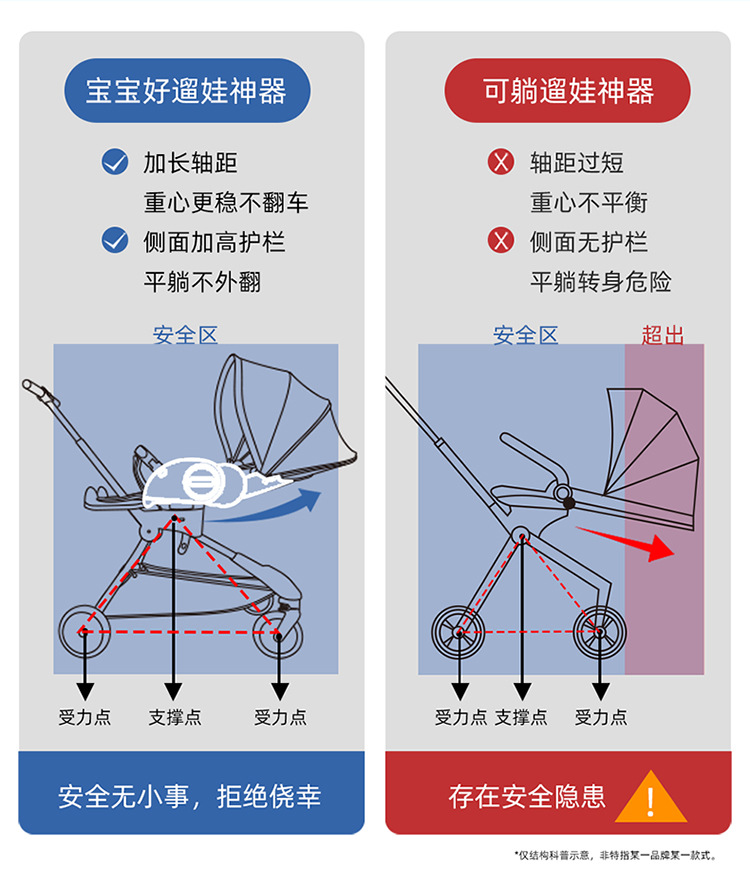 宝宝好遛娃神器

加长轴距
重心更稳不翻车
侧面加高护栏
平躺不外翻

安全区

受力点 支撑点 受力点

安全无小事，拒绝侥幸

可躺遛娃神器

轴距过短
重心不平衡
侧面无护栏
平躺转身危险

安全区 超出

受力点 支撑点 受力点

存在安全隐患

*仅结构科普示意，非特指某一品牌某一款式。