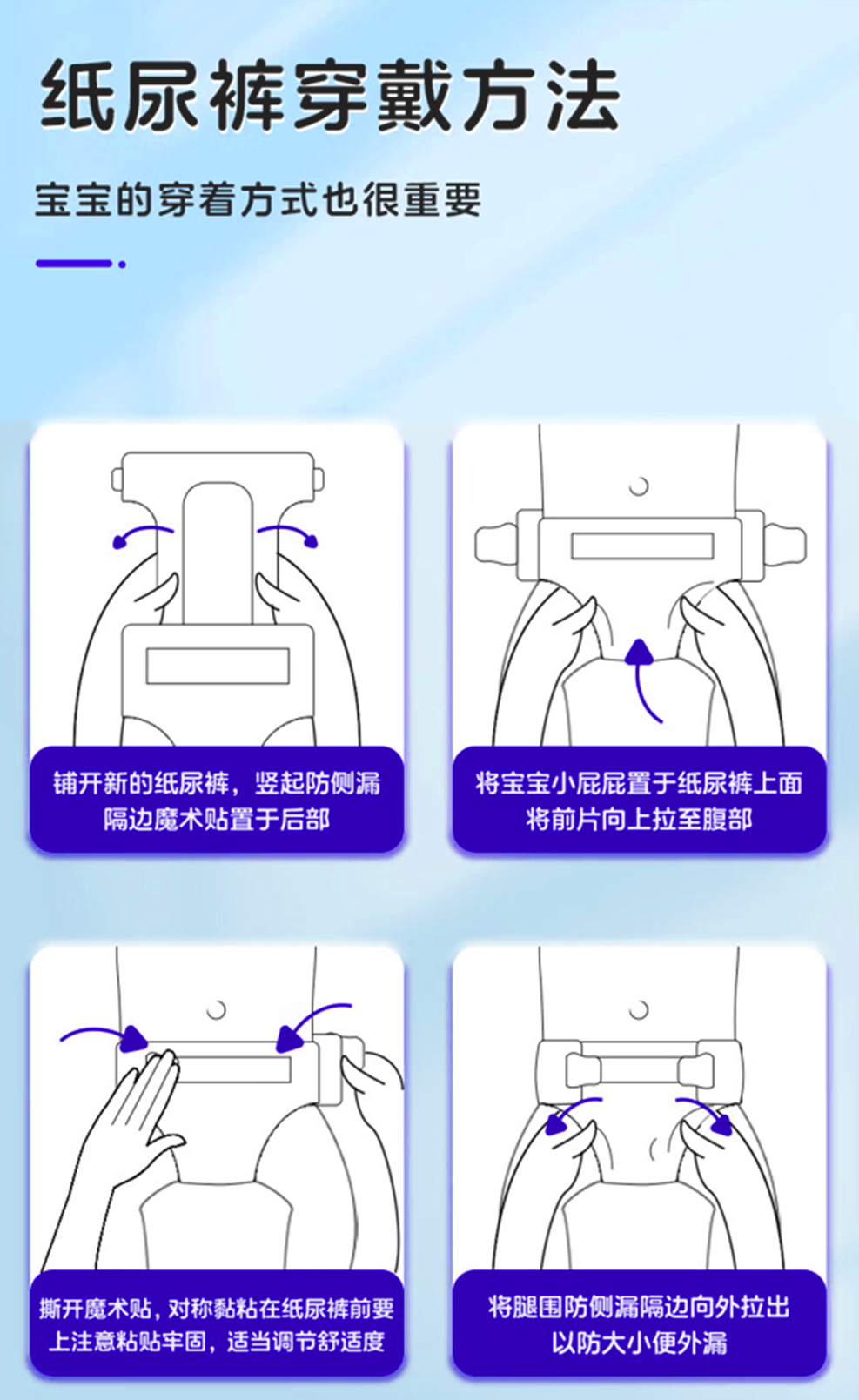 纸尿裤穿戴方法

宝宝的穿着方式也很重要

铺开新的纸尿裤，竖起防侧漏隔边魔术贴置于后部

将宝宝小屁屁置于纸尿裤上面将前片向上拉至腹部

撕开魔术贴，对称黏粘在纸尿裤前要上注意粘贴牢固，适当调节舒适度

将腿围防侧漏隔边向外拉出以防大小便外漏