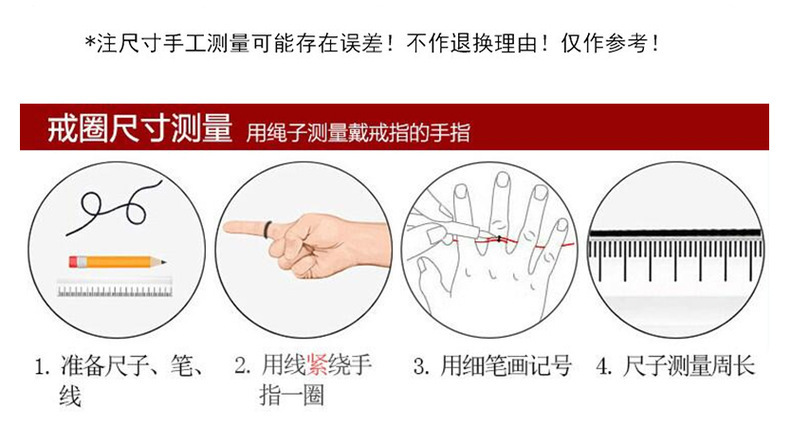 *注尺寸手工测量可能存在误差！不作退换理由！仅作参考！

戒圈尺寸测量 用绳子测量戴戒指的手指

1. 准备尺子、笔、线

2. 用线紧绕手指一圈

3. 用细笔画记号

4. 尺子测量周长