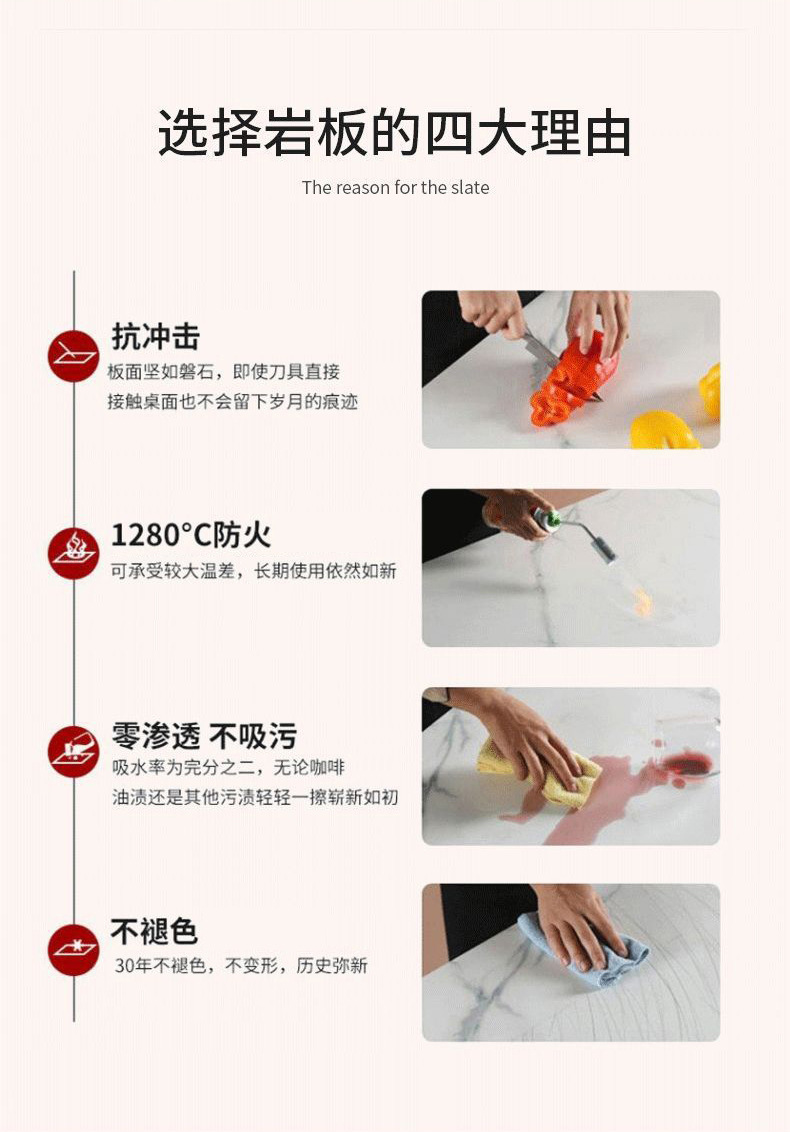 选择岩板的四大理由

The reason for the slate

抗冲击

板面坚如磐石，即使刀具直接接触桌面也不会留下岁月的痕迹

1280°C防火

可承受较大温差，长期使用依然如新

零渗透 不吸污

吸水率为完分之二，无论咖啡油渍还是其他污渍轻轻一擦崭新如初

不褪色

30年不褪色，不变形，历史弥新