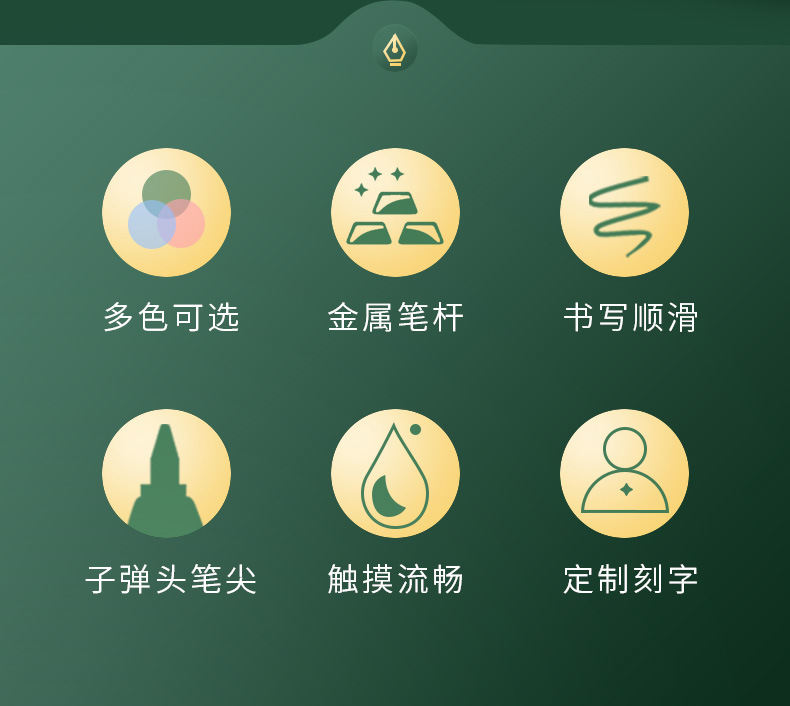 多色可选 金属笔杆 书写顺滑

子弹头笔尖 触摸流畅 定制刻字