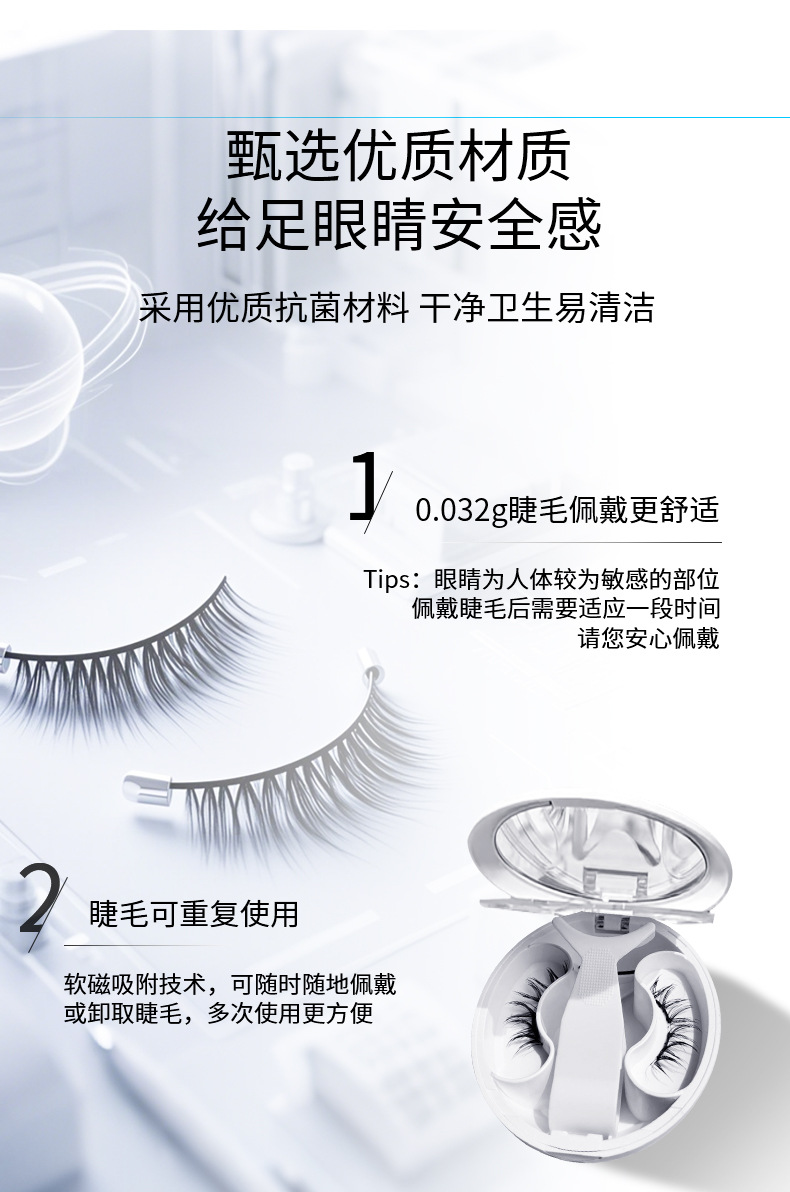 甄选优质材质
给足眼睛安全感

采用优质抗菌材料 干净卫生易清洁

1

0.032g睫毛佩戴更舒适

Tips：眼睛为人体较为敏感的部位
佩戴睫毛后需要适应一段时间
请您安心佩戴

2

睫毛可重复使用

软磁吸附技术，可随时随地佩戴
或卸取睫毛，多次使用更方便