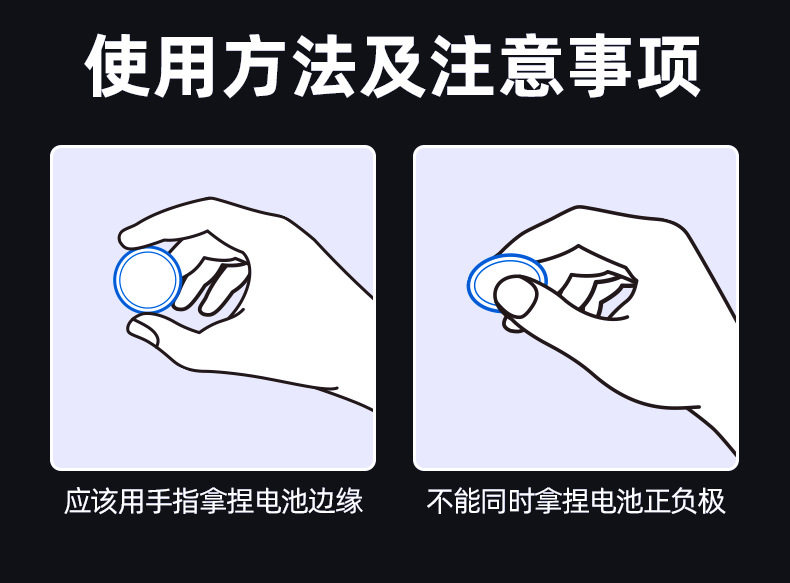 使用方法及注意事项

应该用手指拿捏电池边缘

不能同时拿捏电池正负极