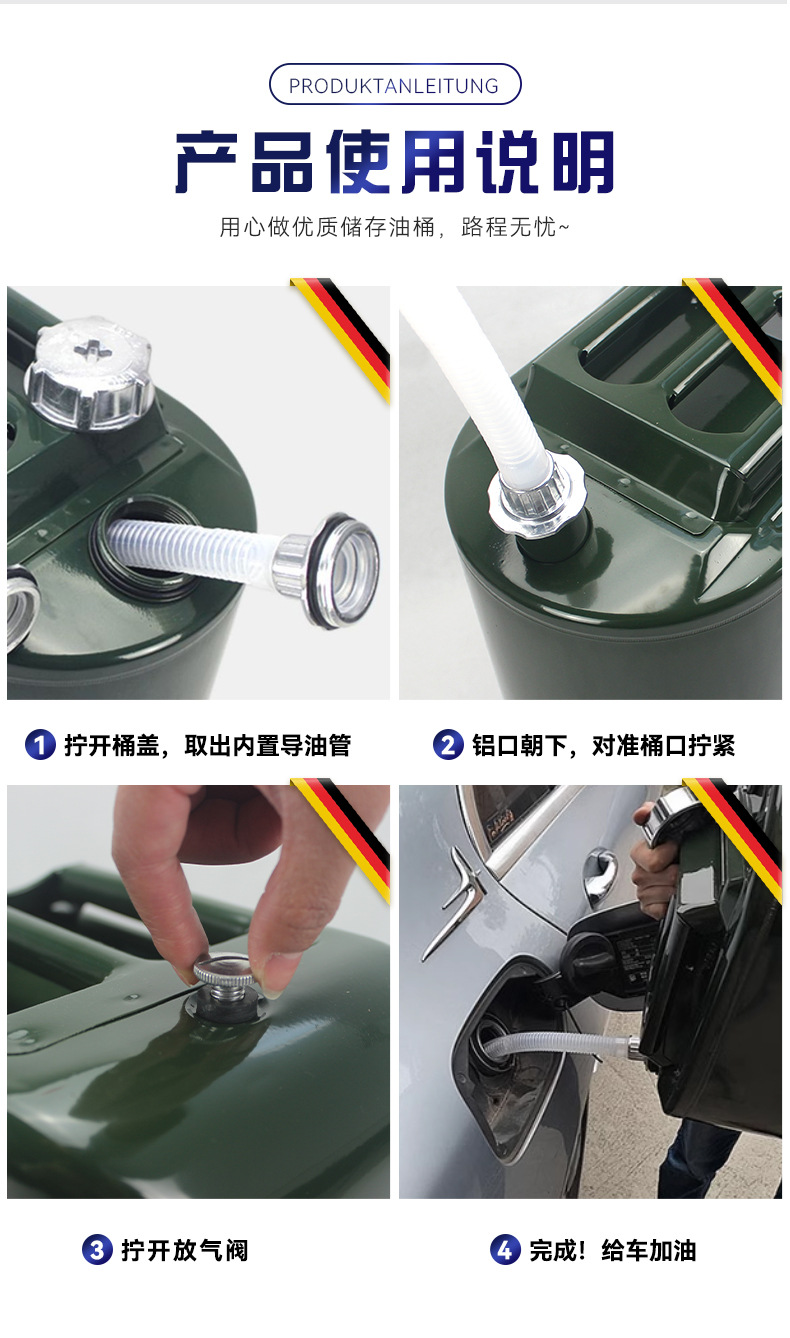 PRODUKTANLEITUNG

产品使用说明

用心做优质储存油桶，路程无忧~

1 拧开桶盖，取出内置导油管

2 铝口朝下，对准桶口拧紧

3 拧开放气阀

4 完成！给车加油