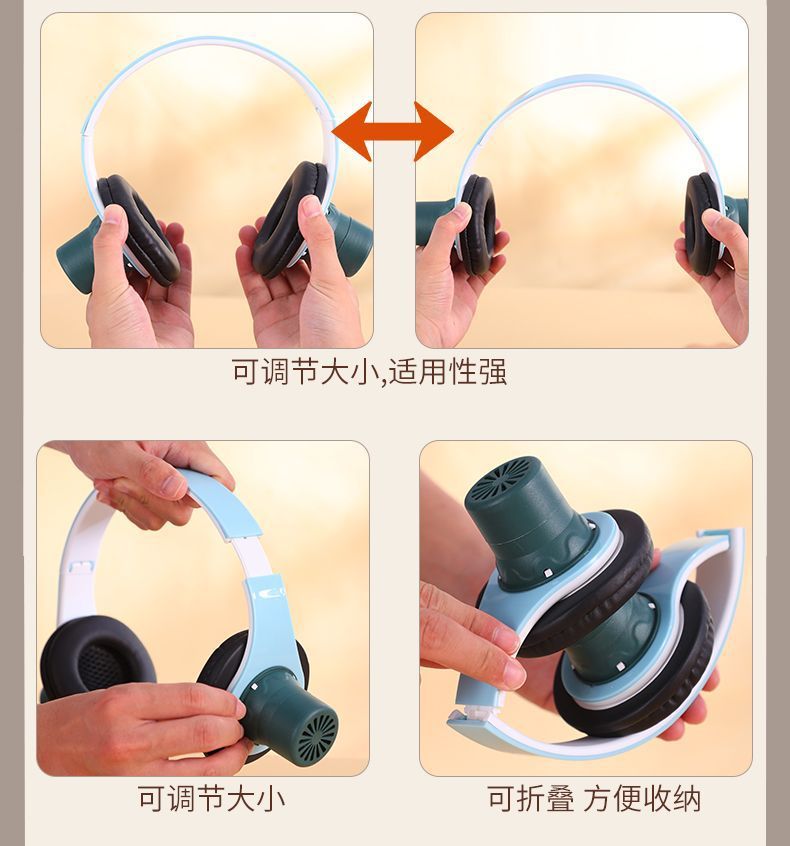 可调节大小,适用性强

可调节大小

可折叠 方便收纳