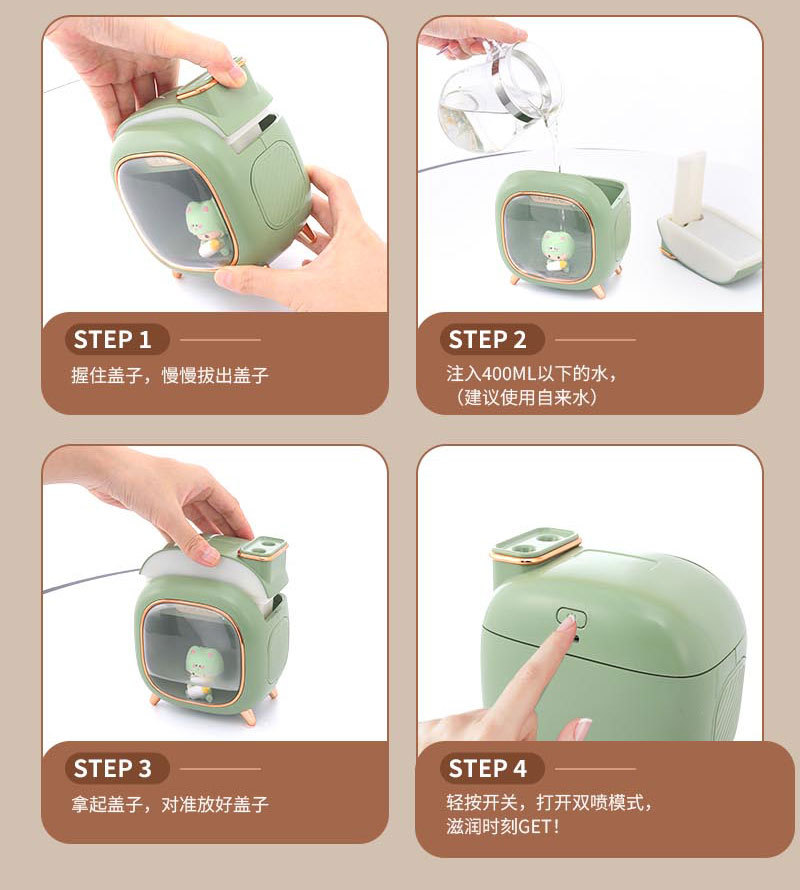 STEP 1
握住盖子，慢慢拔出盖子

STEP 2
注入400ML以下的水，
（建议使用自来水）

STEP 3
拿起盖子，对准放好盖子

STEP 4
轻按开关，打开双喷模式，
滋润时刻GET！