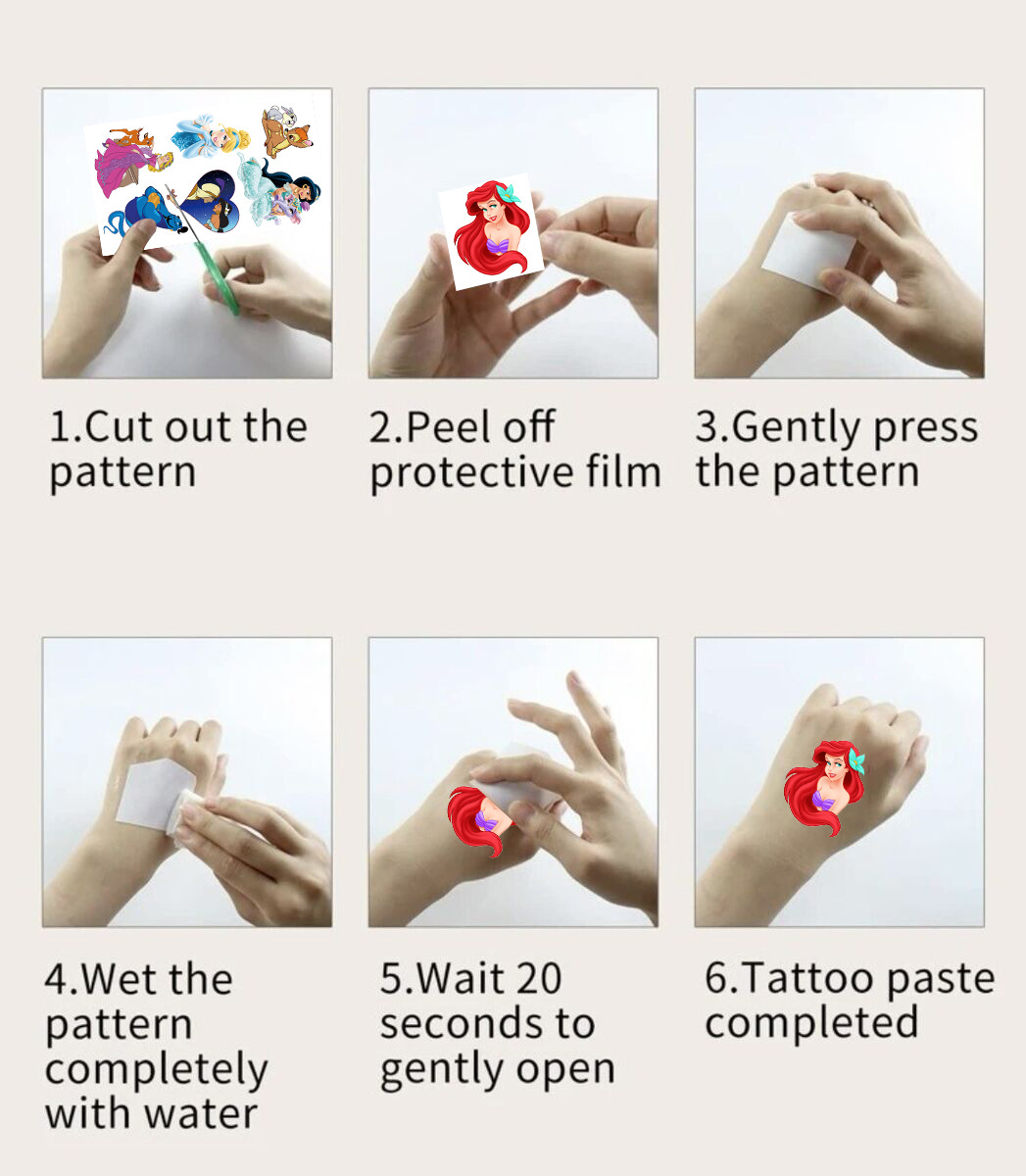 1.Cut out the pattern

2.Peel off protective film

3.Gently press the pattern

4.Wet the pattern completely with water

5.Wait 20 seconds to gently open

6.Tattoo paste completed