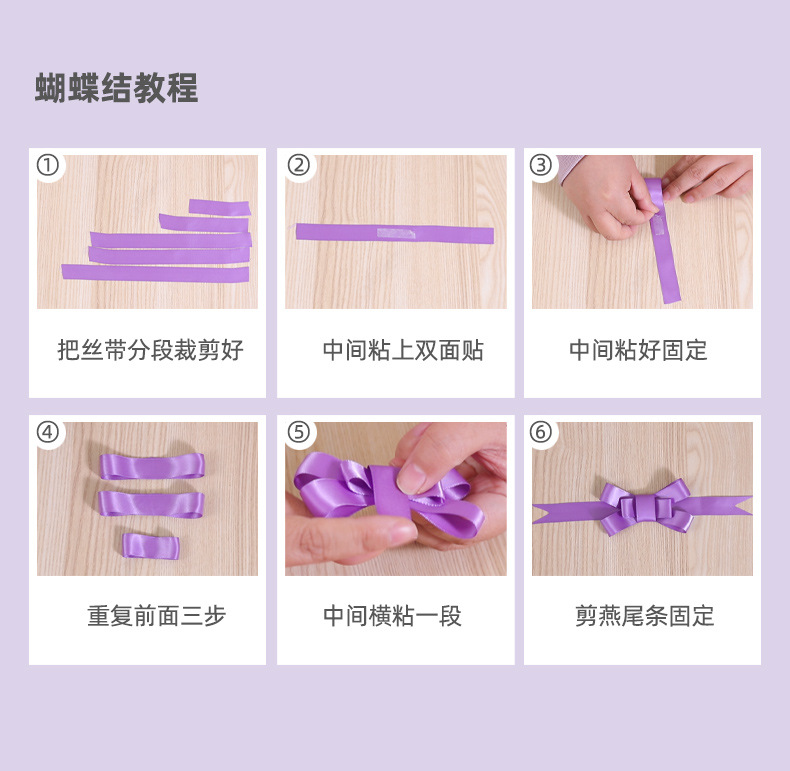 蝴蝶结教程

①
把丝带分段裁剪好

②
中间粘上双面贴

③
中间粘好固定

④
重复前面三步

⑤
中间横粘一段

⑥
剪燕尾条固定