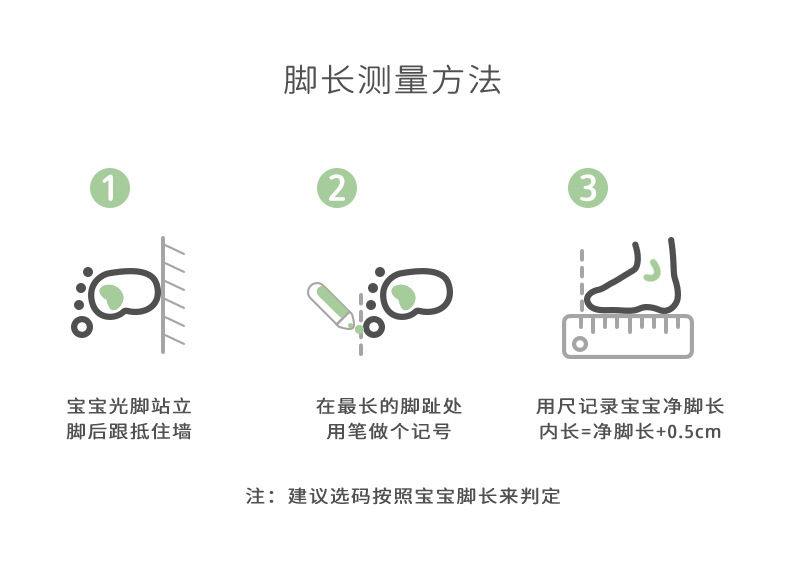 脚长测量方法

1

宝宝光脚站立
脚后跟抵住墙

2

在最长的脚趾处
用笔做个记号

3

用尺记录宝宝净脚长
内长=净脚长+0.5cm

注：建议选码按照宝宝脚长来判定